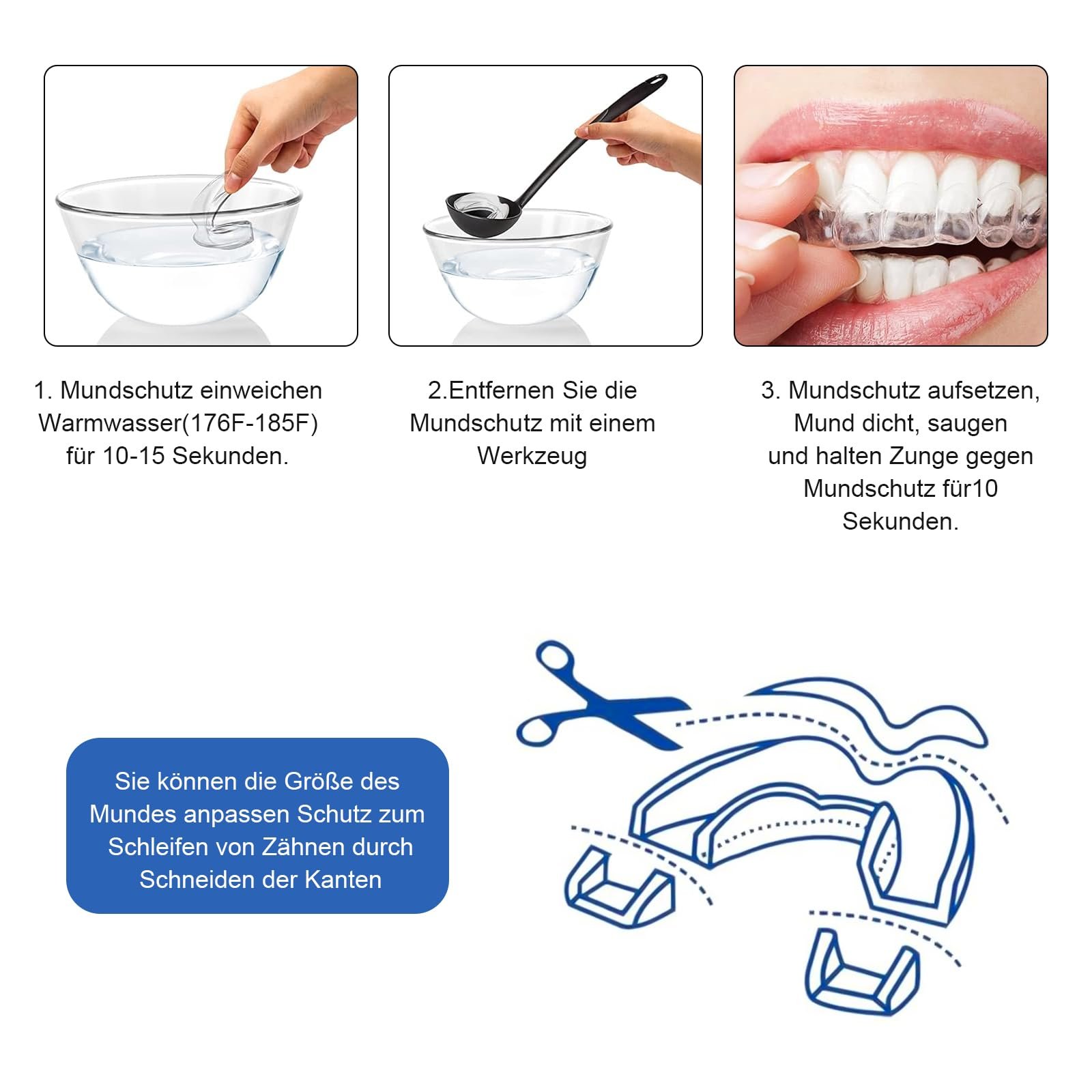 1. Mundschutz einweichen Warmwasser(176F-185F) für 10-15 Sekunden.

2.Entfernen Sie die Mundschutz mit einem Werkzeug

3. Mundschutz aufsetzen, Mund dicht, saugen und halten Zunge gegen Mundschutz für10 Sekunden.

Sie können die Größe des Mundes anpassen Schutz zum Schleifen von Zähnen durch Schneiden der Kanten