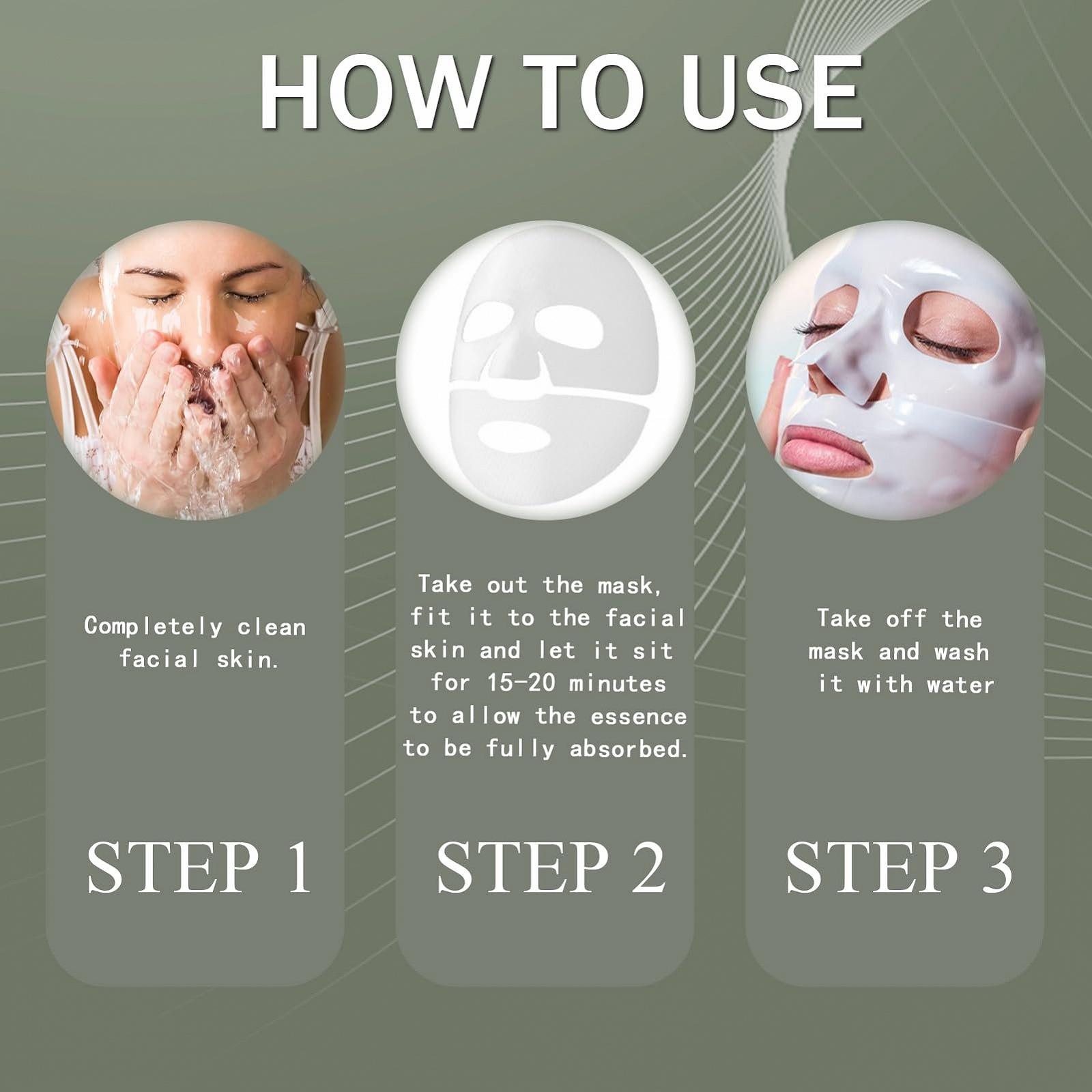 HOW TO USE

Completely clean facial skin.

STEP 1

Take out the mask, fit it to the facial skin and let it sit for 15-20 minutes to allow the essence to be fully absorbed.

STEP 2

Take off the mask and wash it with water

STEP 3