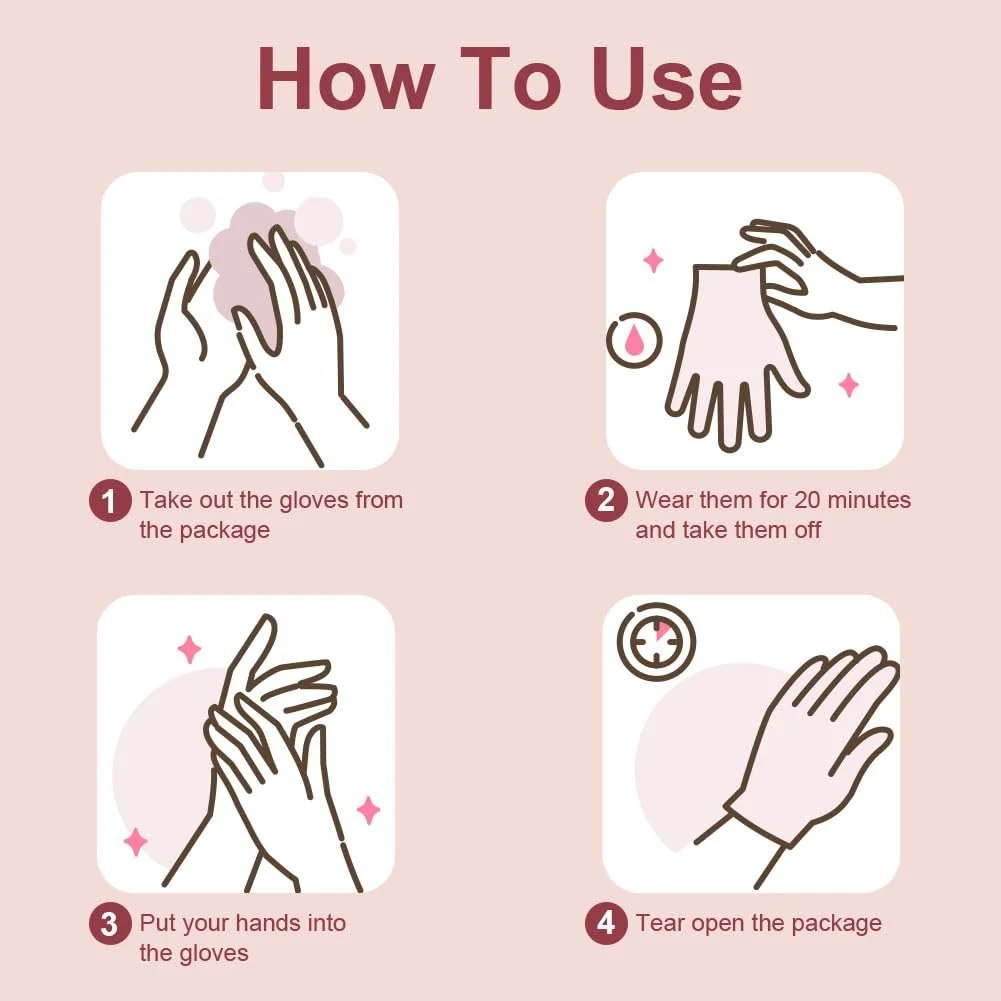 How To Use

1 Take out the gloves from the package

2 Wear them for 20 minutes and take them off

3 Put your hands into the gloves

4 Tear open the package