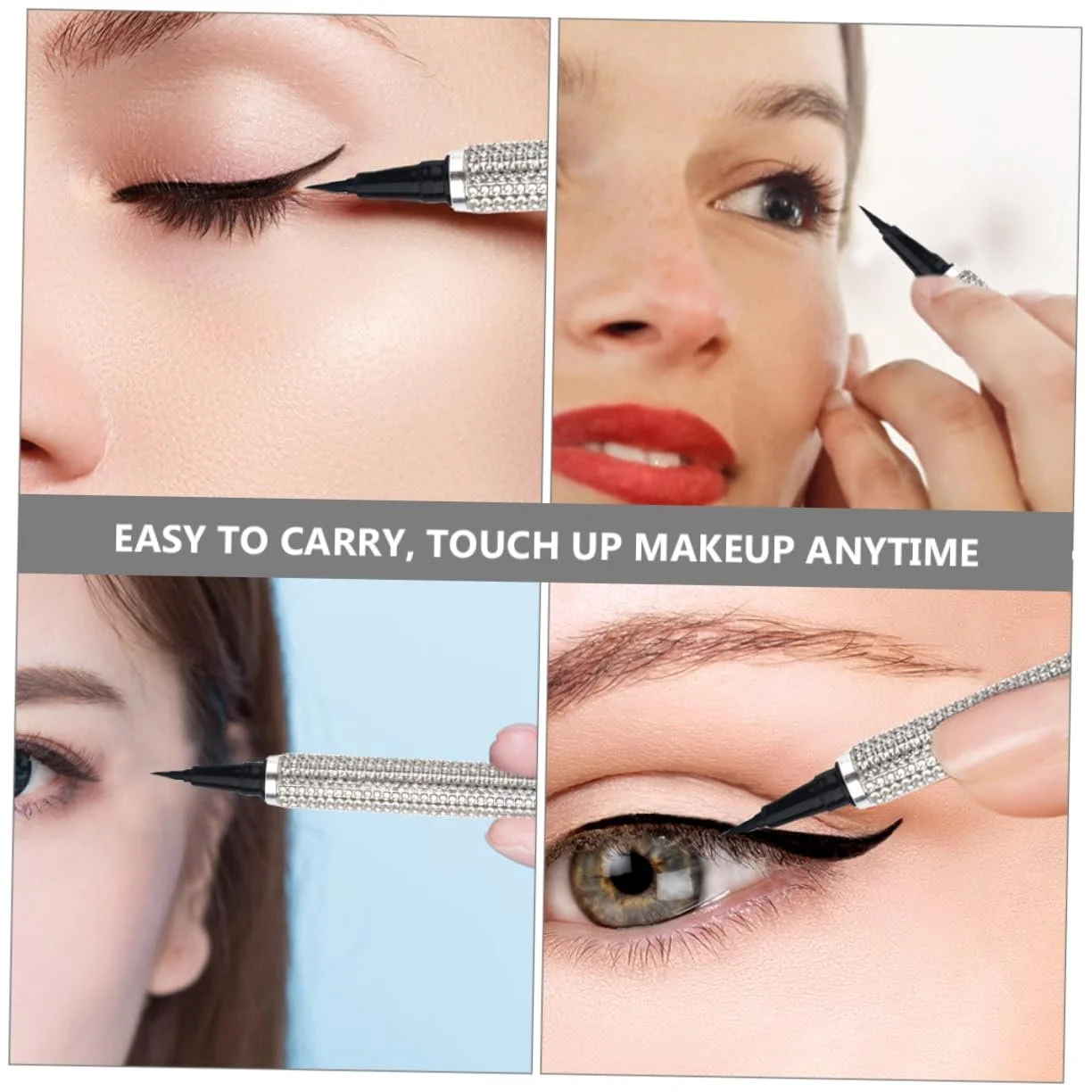 EASY TO CARRY, TOUCH UP MAKEUP ANYTIME