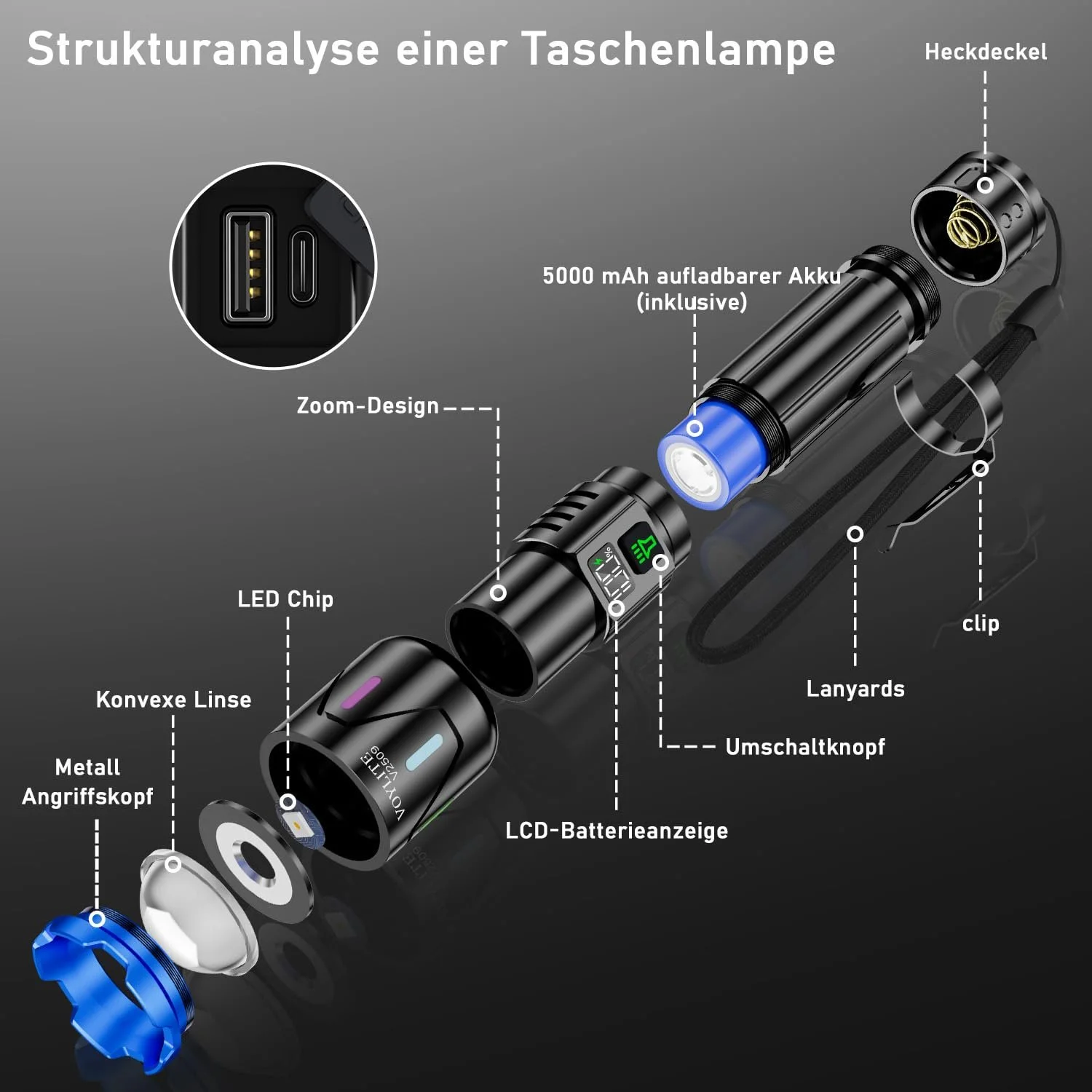 Strukturanalyse einer Taschenlampe

Heckdeckel

5000 mAh aufladbarer Akku (inklusive)

Zoom-Design

LED Chip

Konvexe Linse

Metall Angriffskopf

VOXLITE V2509

LCD-Batterieanzeige

Umschaltknopf

Lanyards

clip