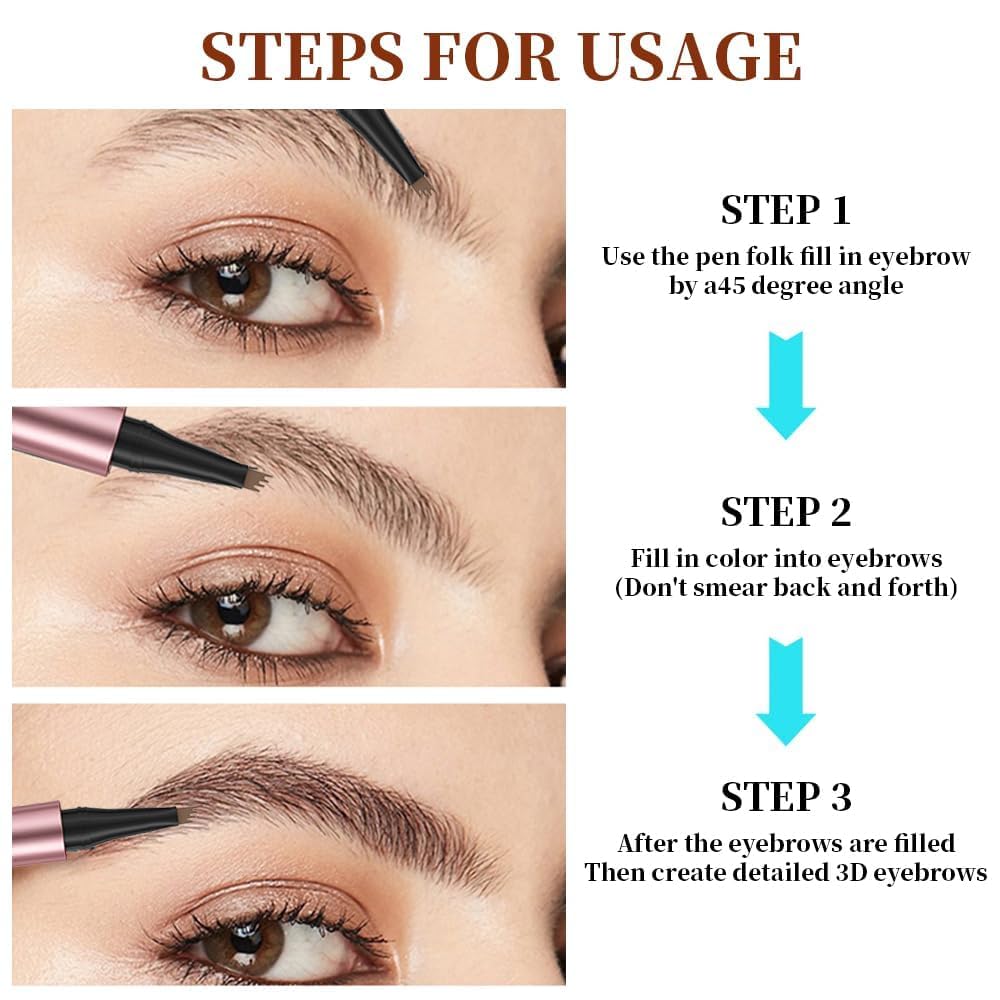 STEPS FOR USAGE

STEP 1
Use the pen folk fill in eyebrow by a45 degree angle

STEP 2
Fill in color into eyebrows (Don't smear back and forth)

STEP 3
After the eyebrows are filled Then create detailed 3D eyebrows