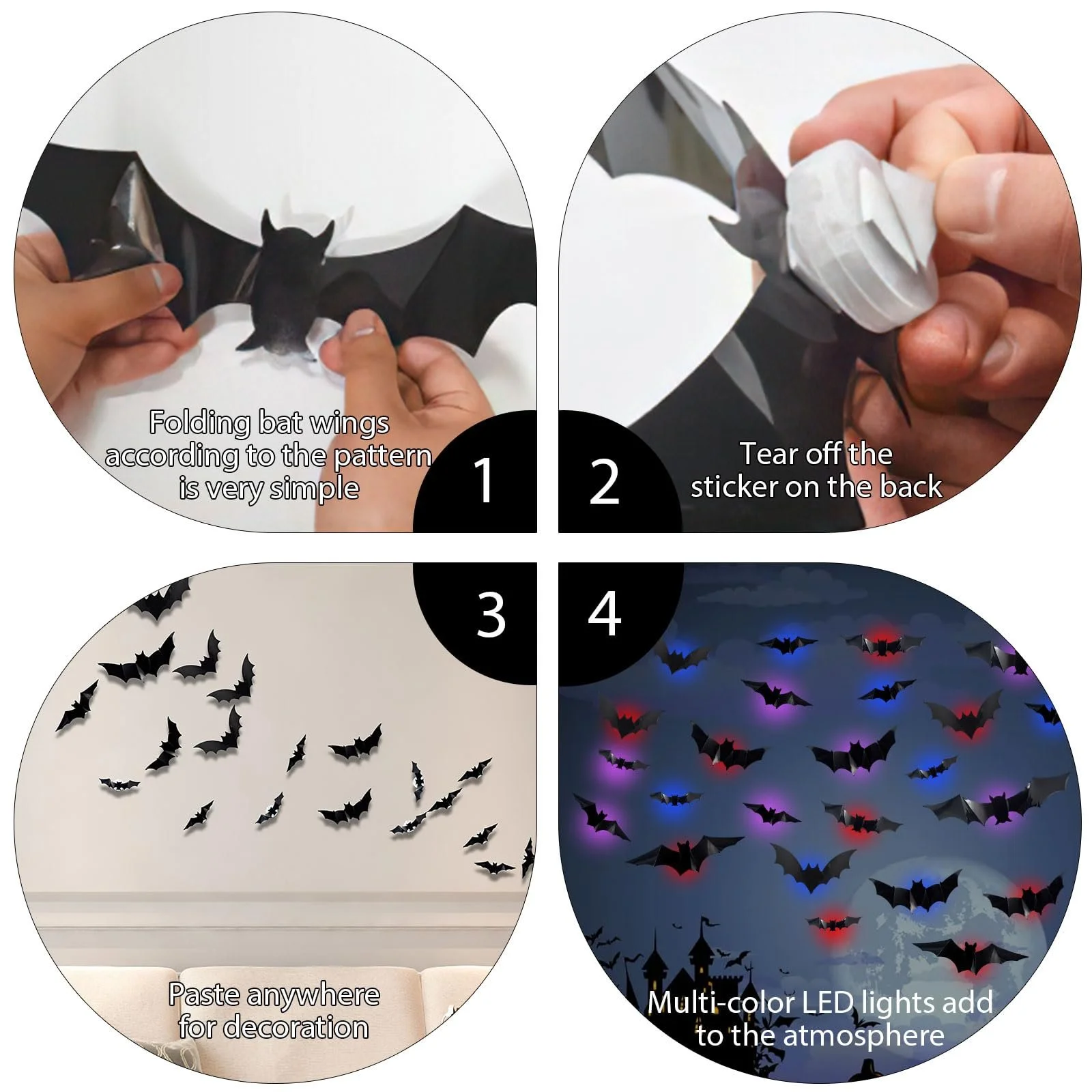 Folding bat wings according to the pattern is very simple

1

2

Tear off the sticker on the back

3

Paste anywhere for decoration

4

Multi-color LED lights add to the atmosphere