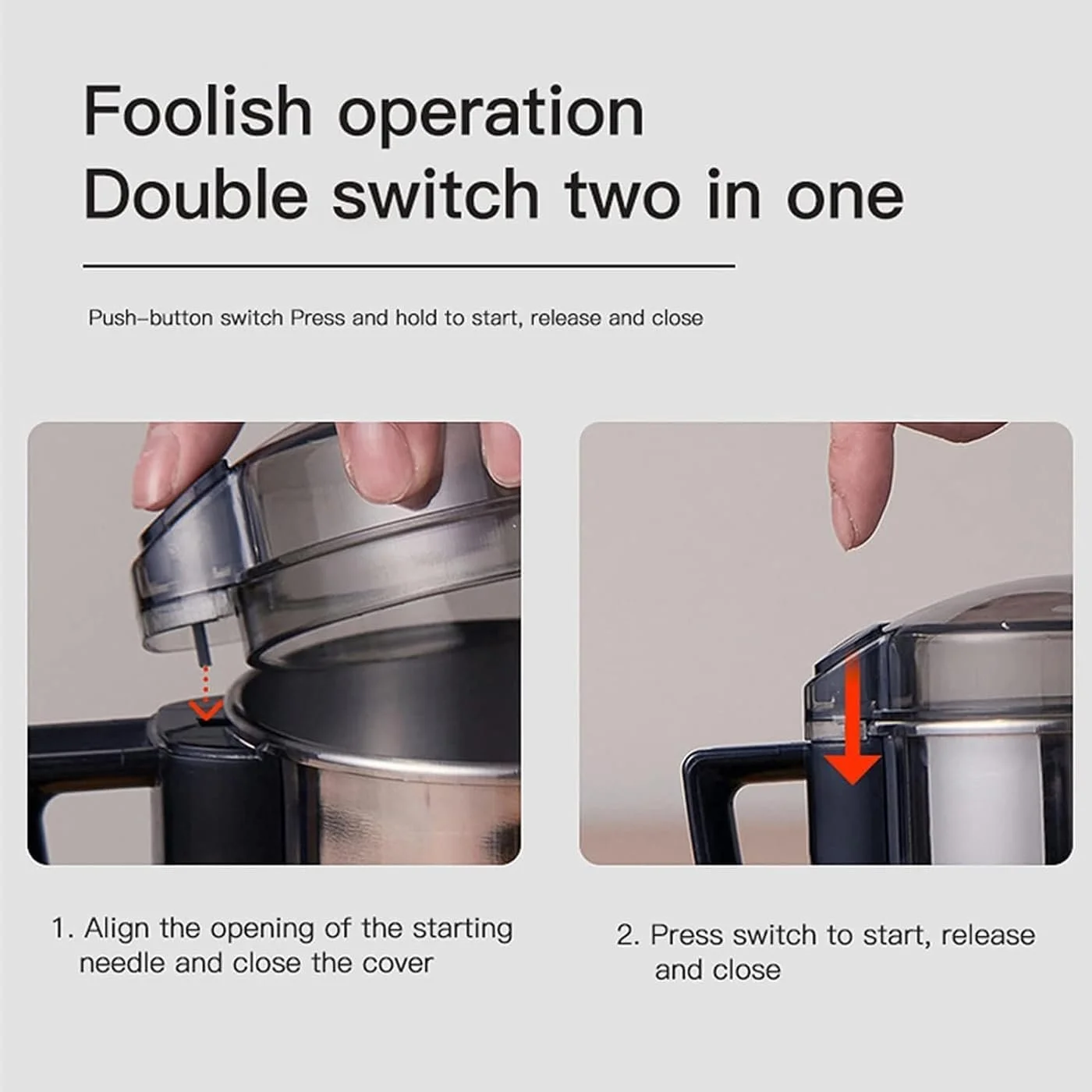 Foolish operation
Double switch two in one

Push–button switch Press and hold to start, release and close

1. Align the opening of the starting needle and close the cover

2. Press switch to start, release and close