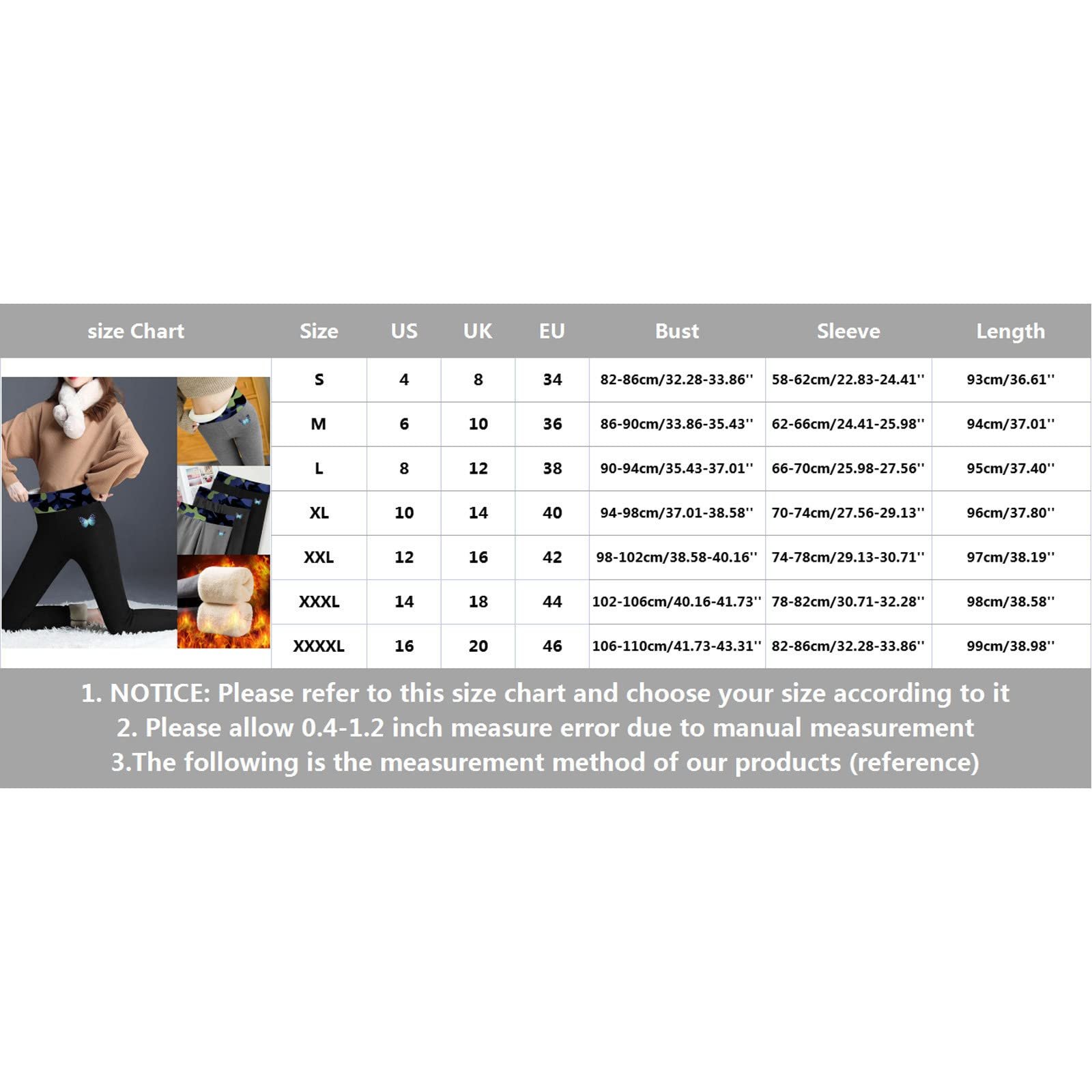 | size Chart | Size | US | UK | EU | Bust | Sleeve | Length |
|---|---|---|---|---|---|---|---|
| | S | 4 | 8 | 34 | 82-86cm/32.28-33.86'' | 58-62cm/22.83-24.41'' | 93cm/36.61'' |
| | M | 6 | 10 | 36 | 86-90cm/33.86-35.43'' | 62-66cm/24.41-25.98'' | 94cm/37.01'' |
| | L | 8 | 12 | 38 | 90-94cm/35.43-37.01'' | 66-70cm/25.98-27.56'' | 95cm/37.40'' |
| | XL | 10 | 14 | 40 | 94-98cm/37.01-38.58'' | 70-74cm/27.56-29.13'' | 96cm/37.80'' |
| | XXL | 12 | 16 | 42 | 98-102cm/38.58-40.16'' | 74-78cm/29.13-30.71'' | 97cm/38.19'' |
| | XXXL | 14 | 18 | 44 | 102-106cm/40.16-41.73'' | 78-82cm/30.71-32.28'' | 98cm/38.58'' |
| | XXXXL | 16 | 20 | 46 | 106-110cm/41.73-43.31'' | 82-86cm/32.28-33.86'' | 99cm/38.98'' |

1. NOTICE: Please refer to this size chart and choose your size according to it
2. Please allow 0.4-1.2 inch measure error due to manual measurement
3.The following is the measurement method of our products (reference)