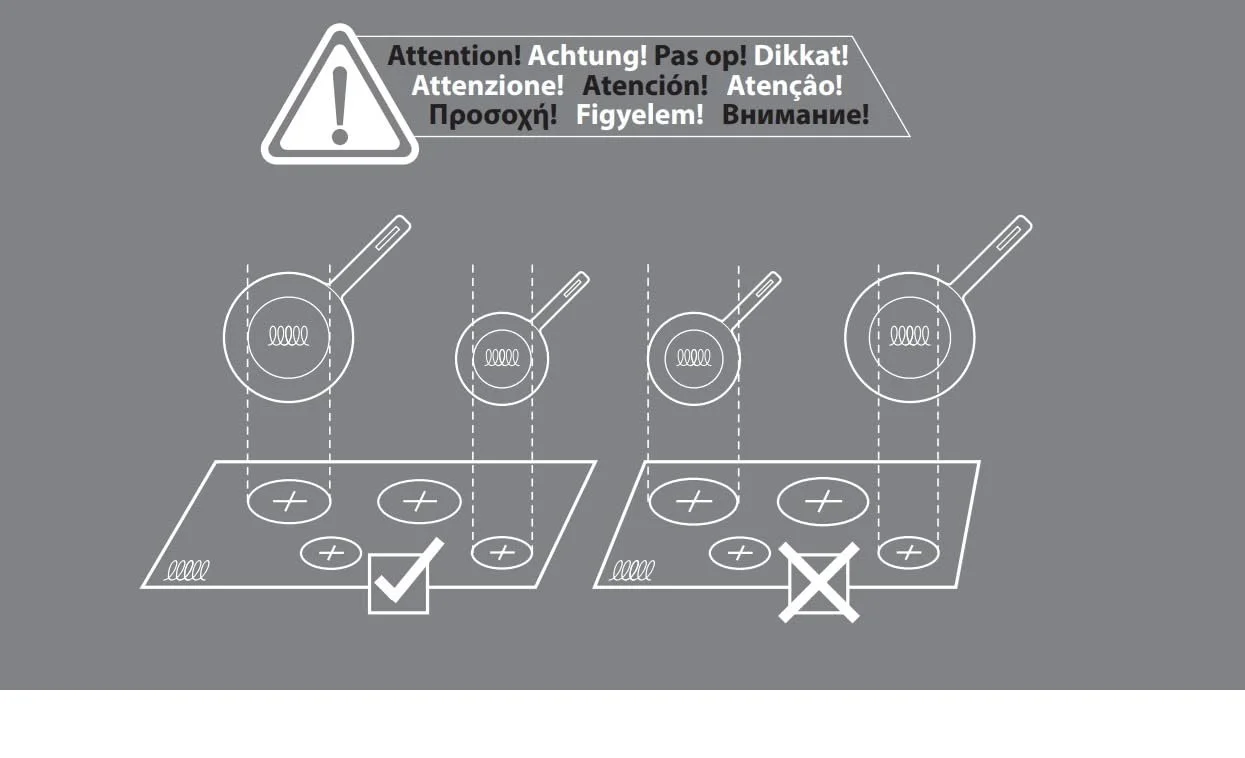 Attention! Achtung! Pas op! Dikkat!
Attenzione! Atención! Atençâo!
Προσοχή! Figyelem! Внимание!