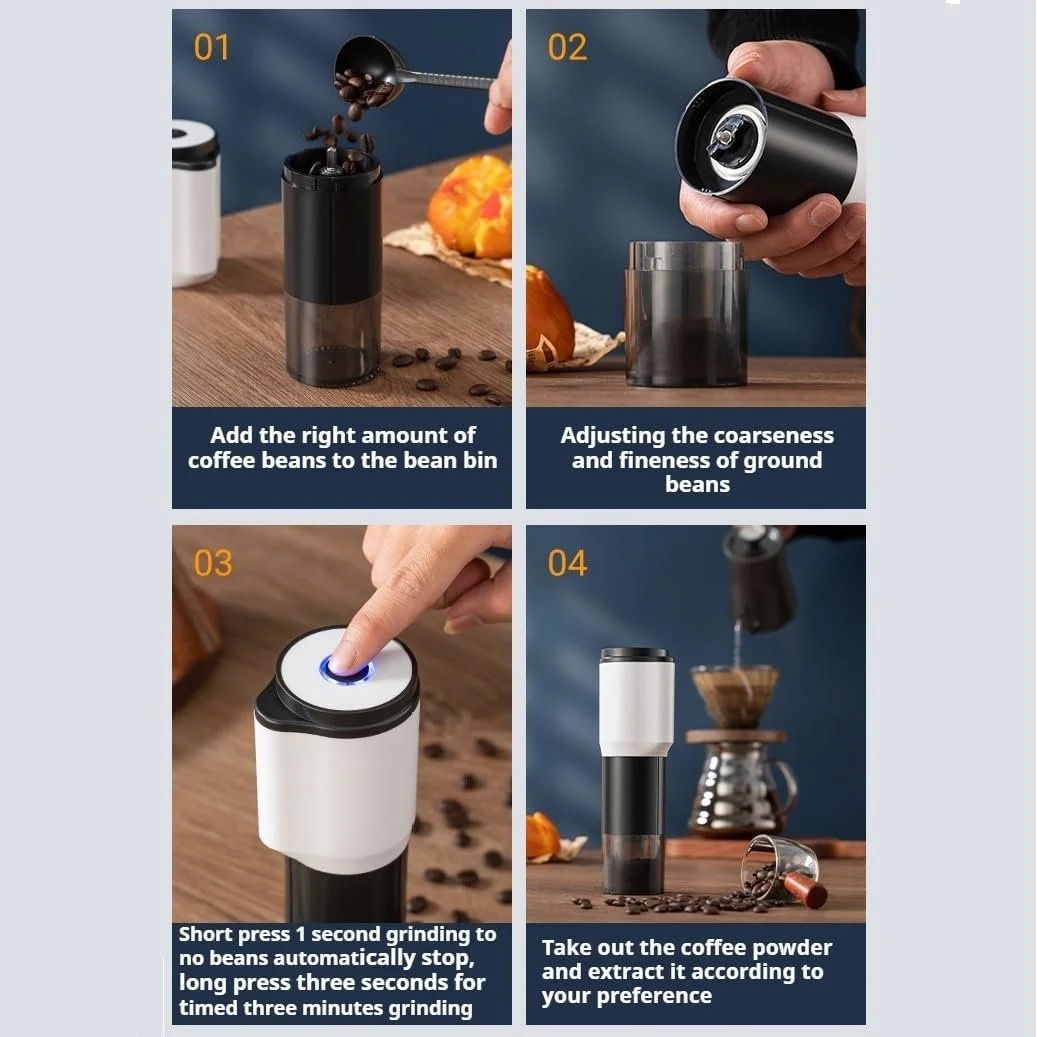 01

Add the right amount of coffee beans to the bean bin

02

Adjusting the coarseness and fineness of ground beans

03

Short press 1 second grinding to no beans automatically stop, long press three seconds for timed three minutes grinding

04

Take out the coffee powder and extract it according to your preference