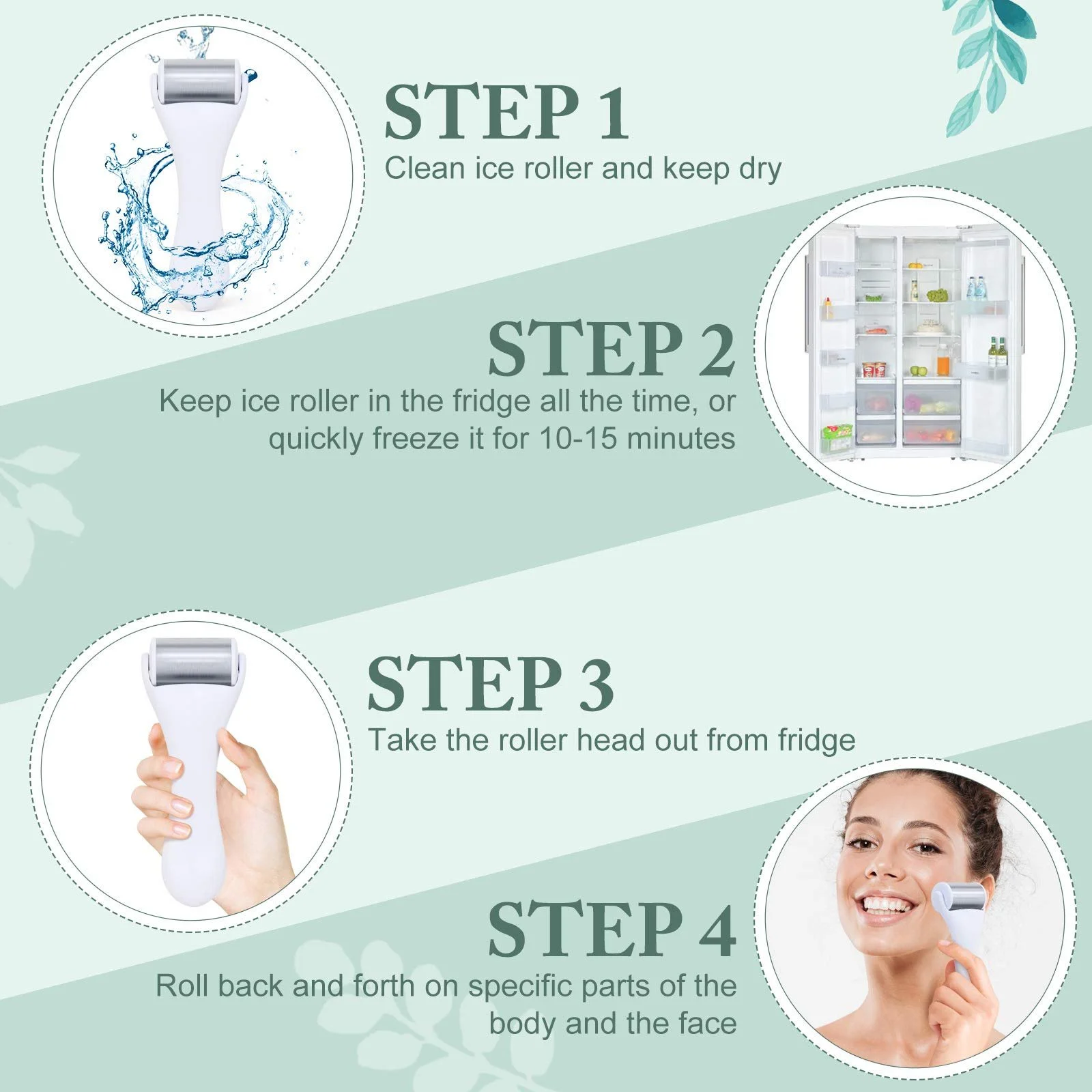 STEP 1
Clean ice roller and keep dry

STEP 2
Keep ice roller in the fridge all the time, or quickly freeze it for 10-15 minutes

STEP 3
Take the roller head out from fridge

STEP 4
Roll back and forth on specific parts of the body and the face