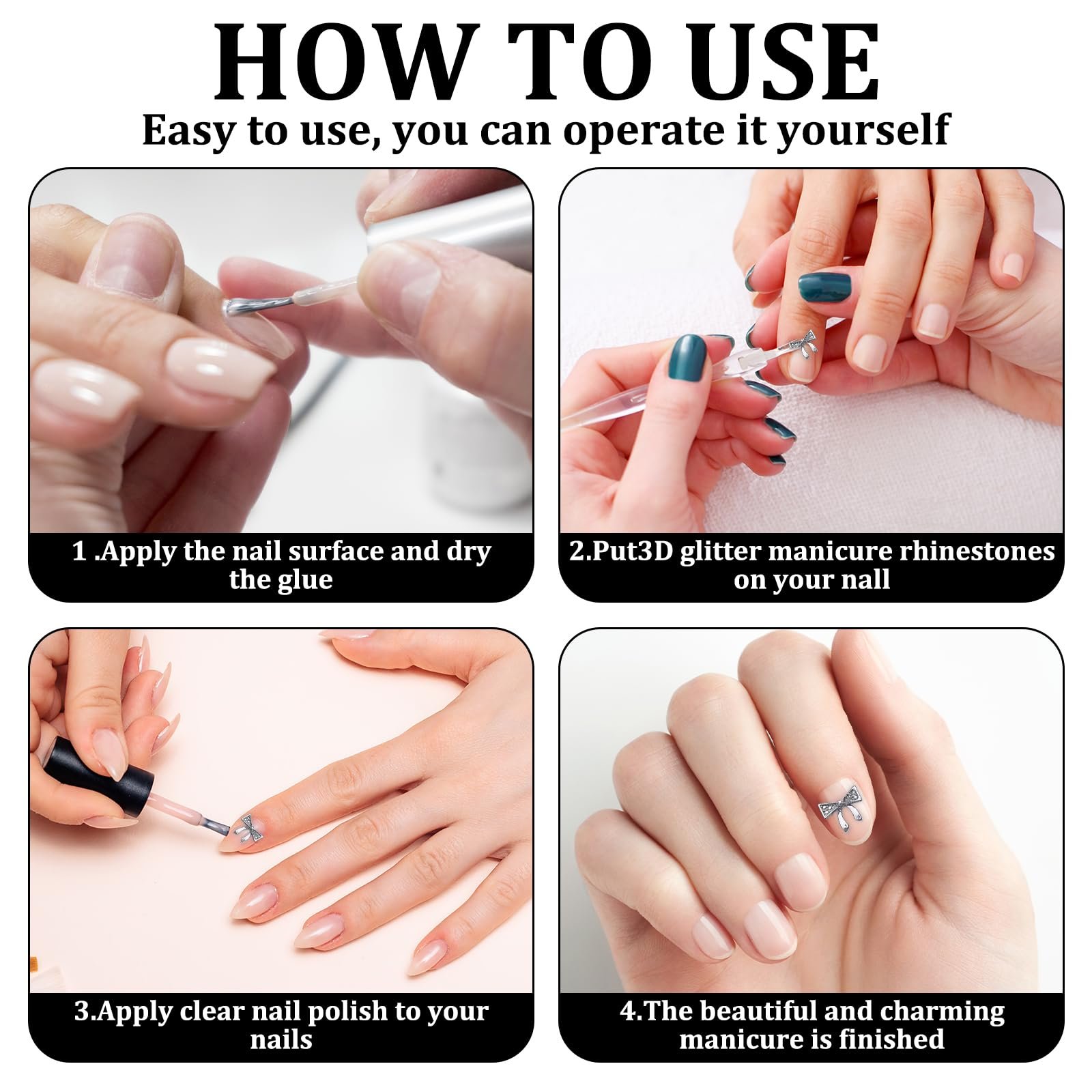 HOW TO USE

Easy to use, you can operate it yourself

1 .Apply the nail surface and dry the glue

2.Put3D glitter manicure rhinestones on your nall

3.Apply clear nail polish to your nails

4.The beautiful and charming manicure is finished