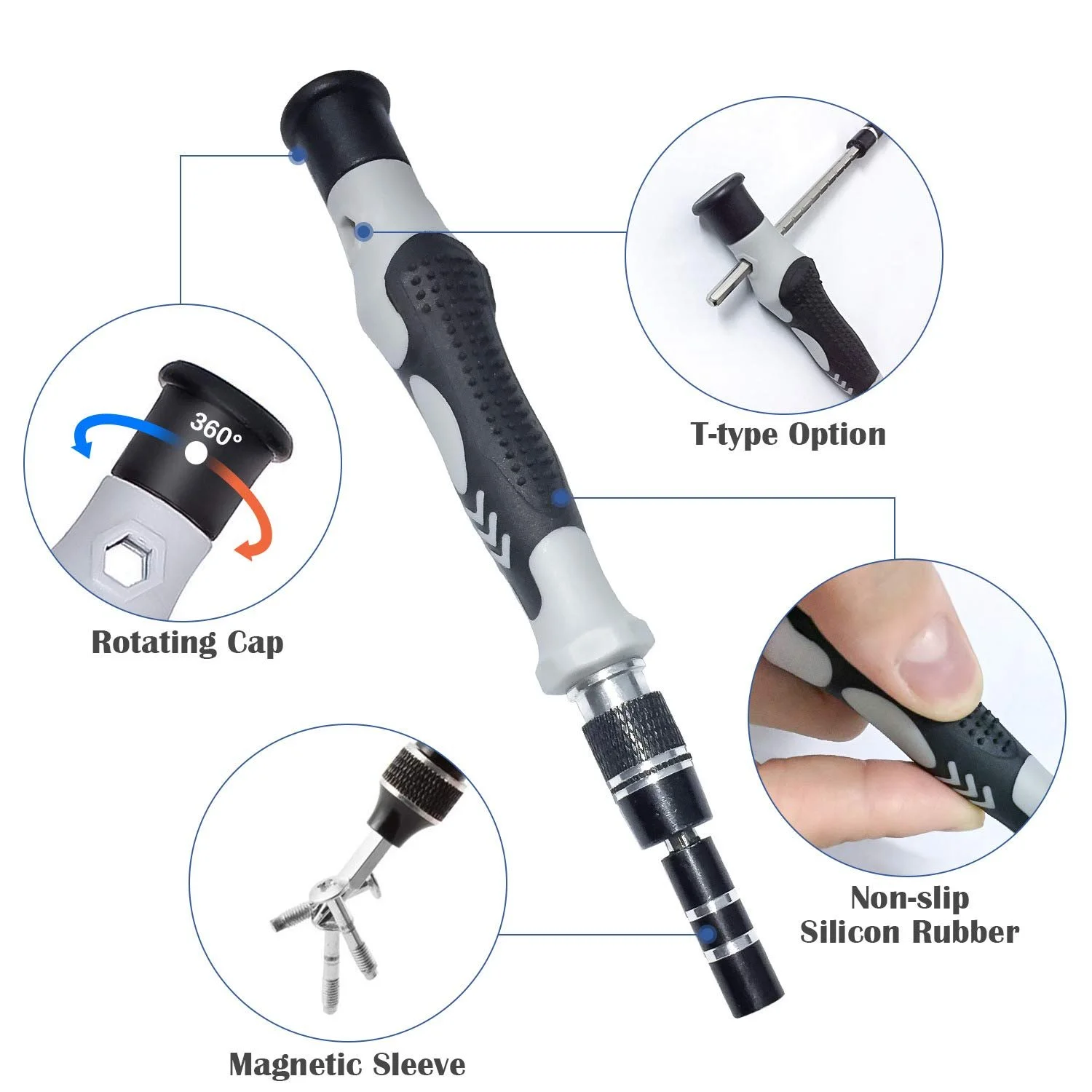 360°

Rotating Cap

T-type Option

Non-slip Silicon Rubber

Magnetic Sleeve