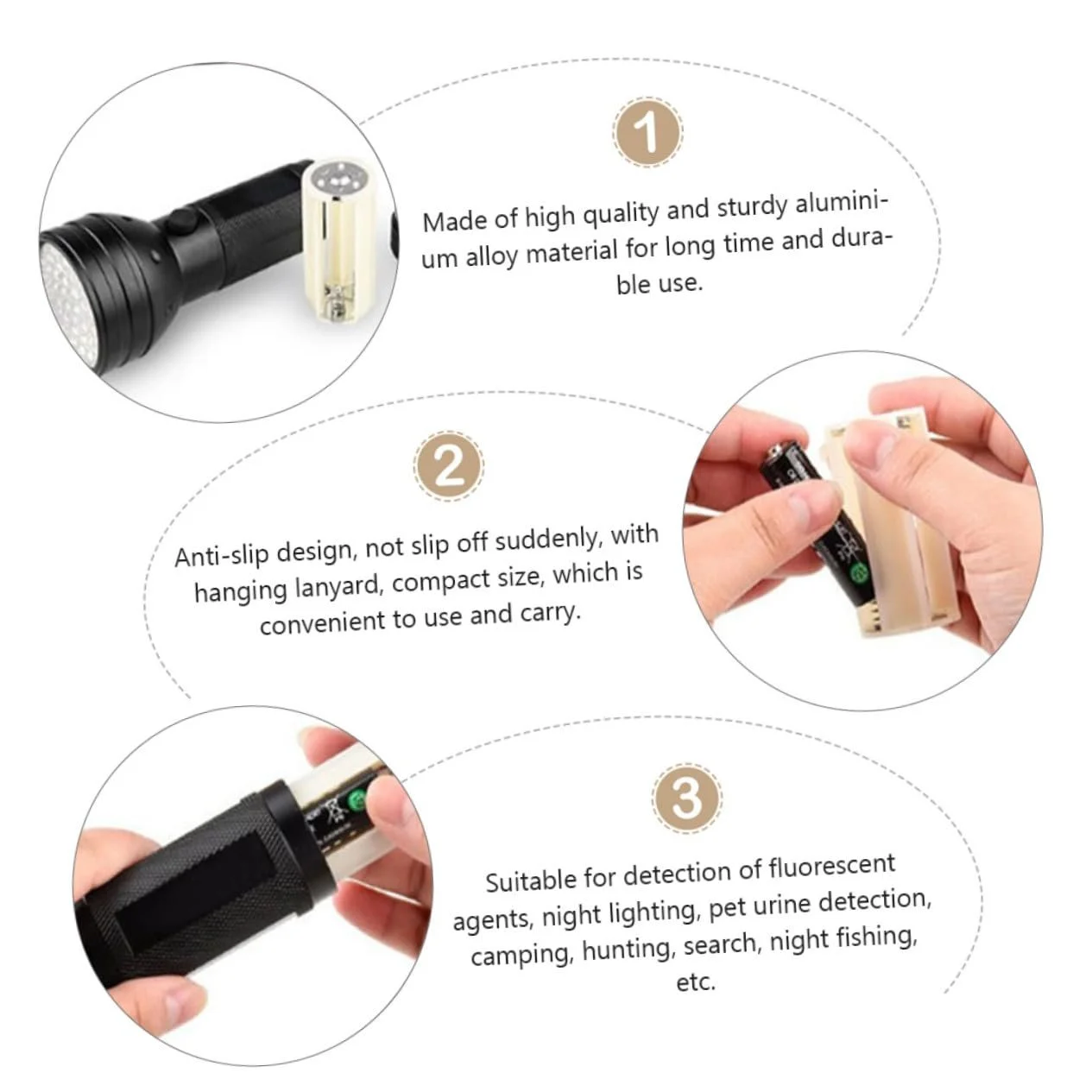 1

Made of high quality and sturdy aluminium alloy material for long time and durable use.

2

Anti-slip design, not slip off suddenly, with hanging lanyard, compact size, which is convenient to use and carry.

3

Suitable for detection of fluorescent agents, night lighting, pet urine detection, camping, hunting, search, night fishing, etc.