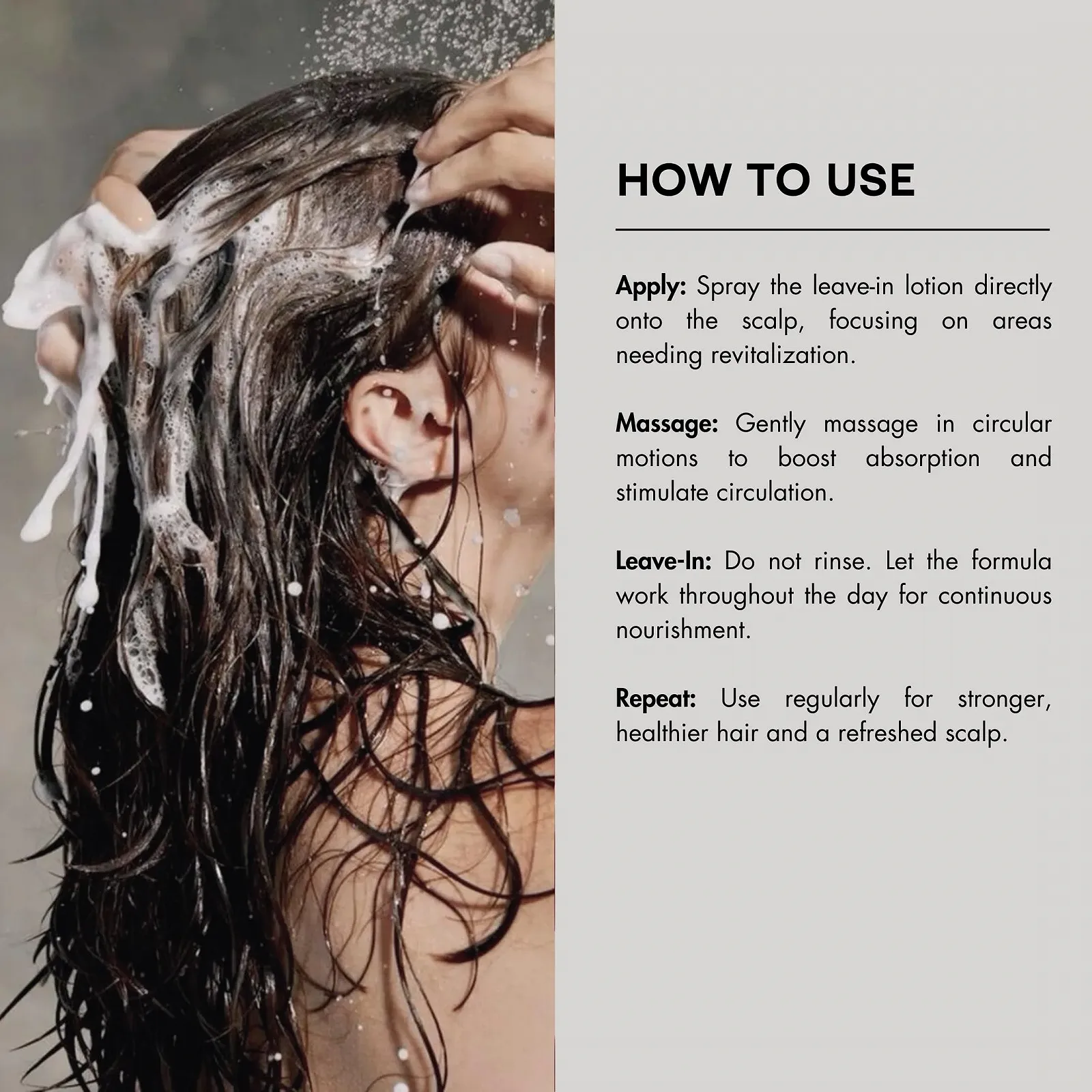 HOW TO USE

Apply: Spray the leave-in lotion directly onto the scalp, focusing on areas needing revitalization.

Massage: Gently massage in circular motions to boost absorption and stimulate circulation.

Leave-In: Do not rinse. Let the formula work throughout the day for continuous nourishment.

Repeat: Use regularly for stronger, healthier hair and a refreshed scalp.