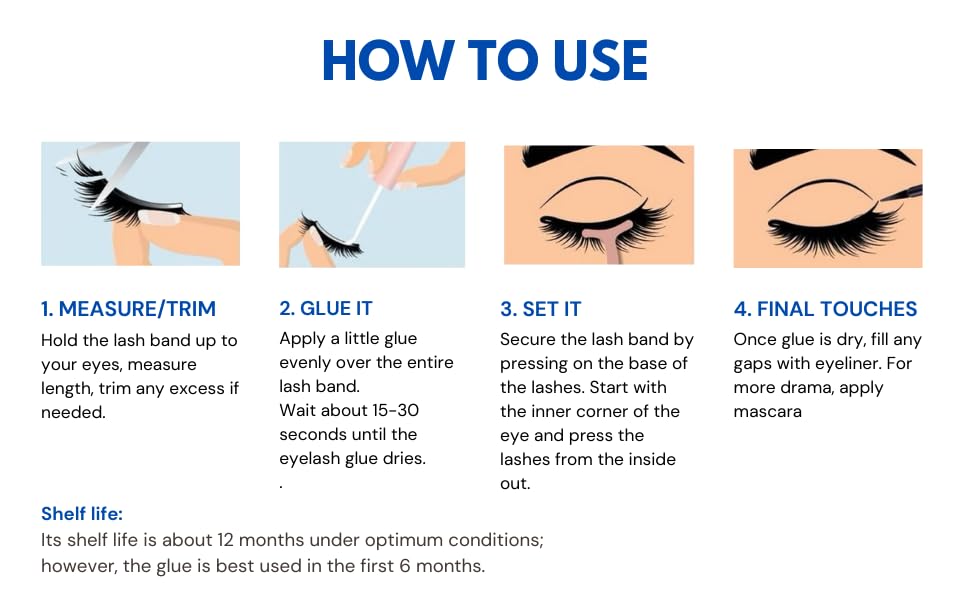 HOW TO USE

1. MEASURE/TRIM
Hold the lash band up to your eyes, measure length, trim any excess if needed.

2. GLUE IT
Apply a little glue evenly over the entire lash band.
Wait about 15-30 seconds until the eyelash glue dries.
.

3. SET IT
Secure the lash band by pressing on the base of the lashes. Start with the inner corner of the eye and press the lashes from the inside out.

4. FINAL TOUCHES
Once glue is dry, fill any gaps with eyeliner. For more drama, apply mascara

Shelf life:
Its shelf life is about 12 months under optimum conditions; however, the glue is best used in the first 6 months.