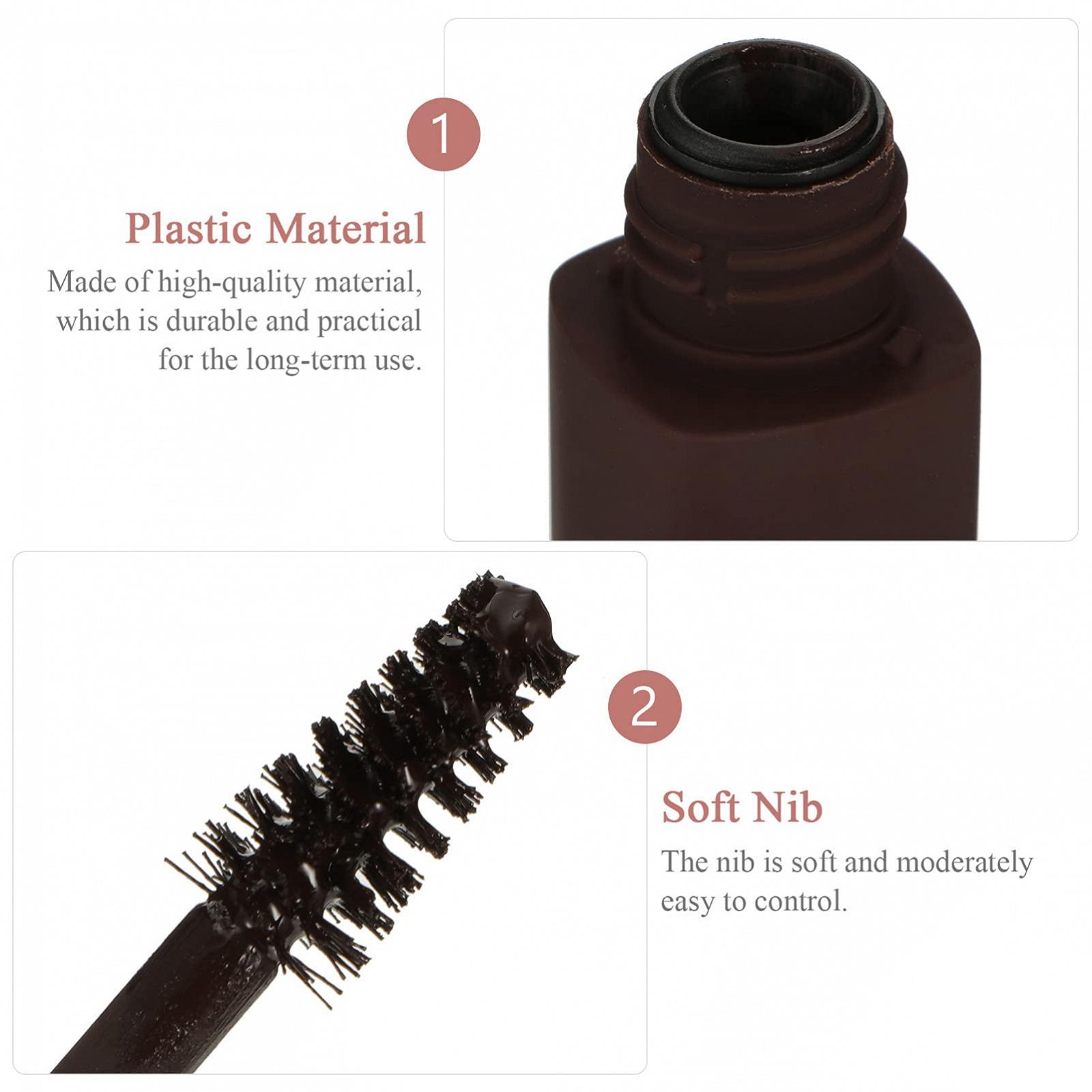 1

Plastic Material

Made of high-quality material, which is durable and practical for the long-term use.

2

Soft Nib

The nib is soft and moderately easy to control.