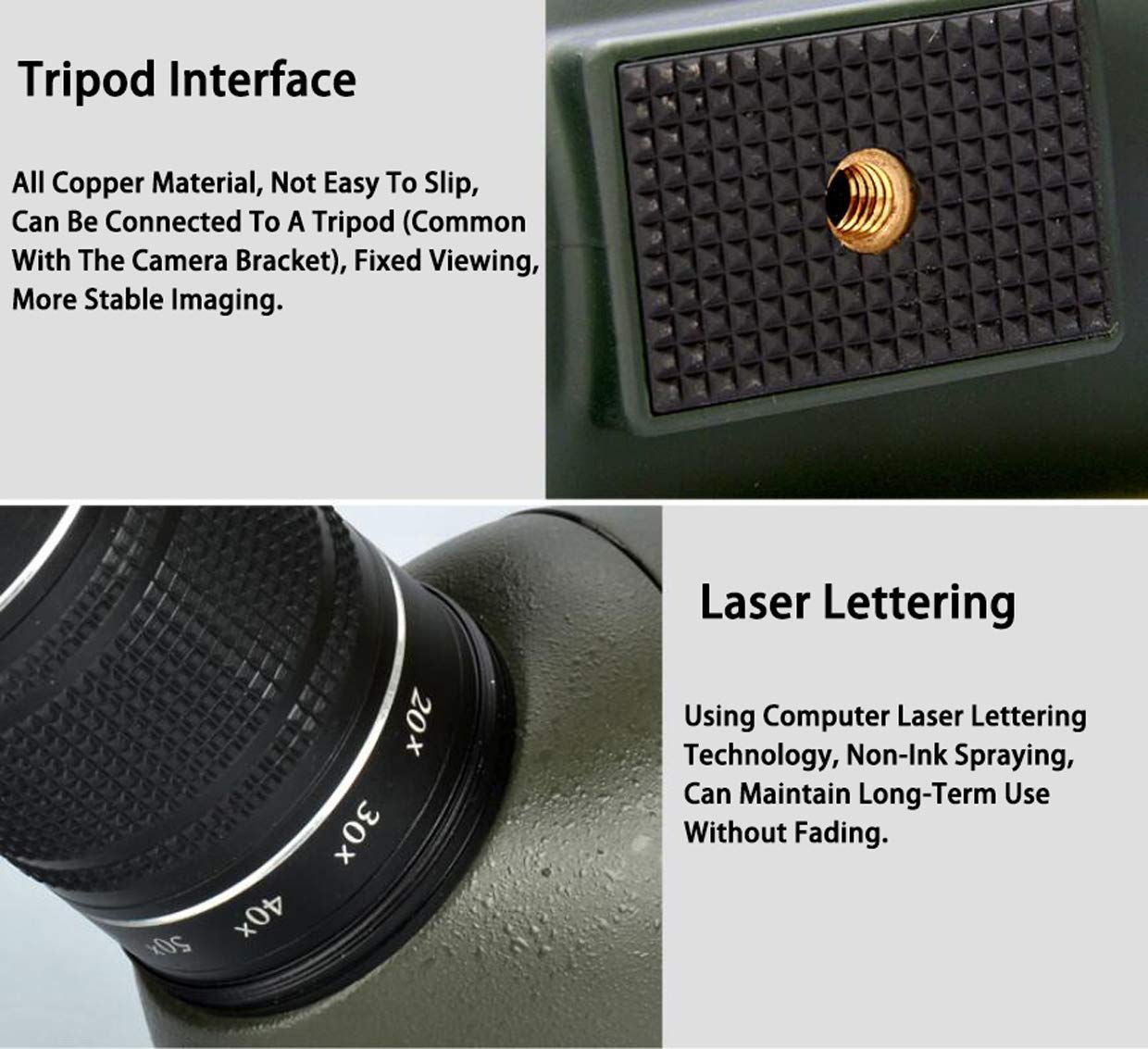 Tripod Interface

All Copper Material, Not Easy To Slip, Can Be Connected To A Tripod (Common With The Camera Bracket), Fixed Viewing, More Stable Imaging.

20x
30x
40x
50x

Laser Lettering

Using Computer Laser Lettering Technology, Non-Ink Spraying, Can Maintain Long-Term Use Without Fading.