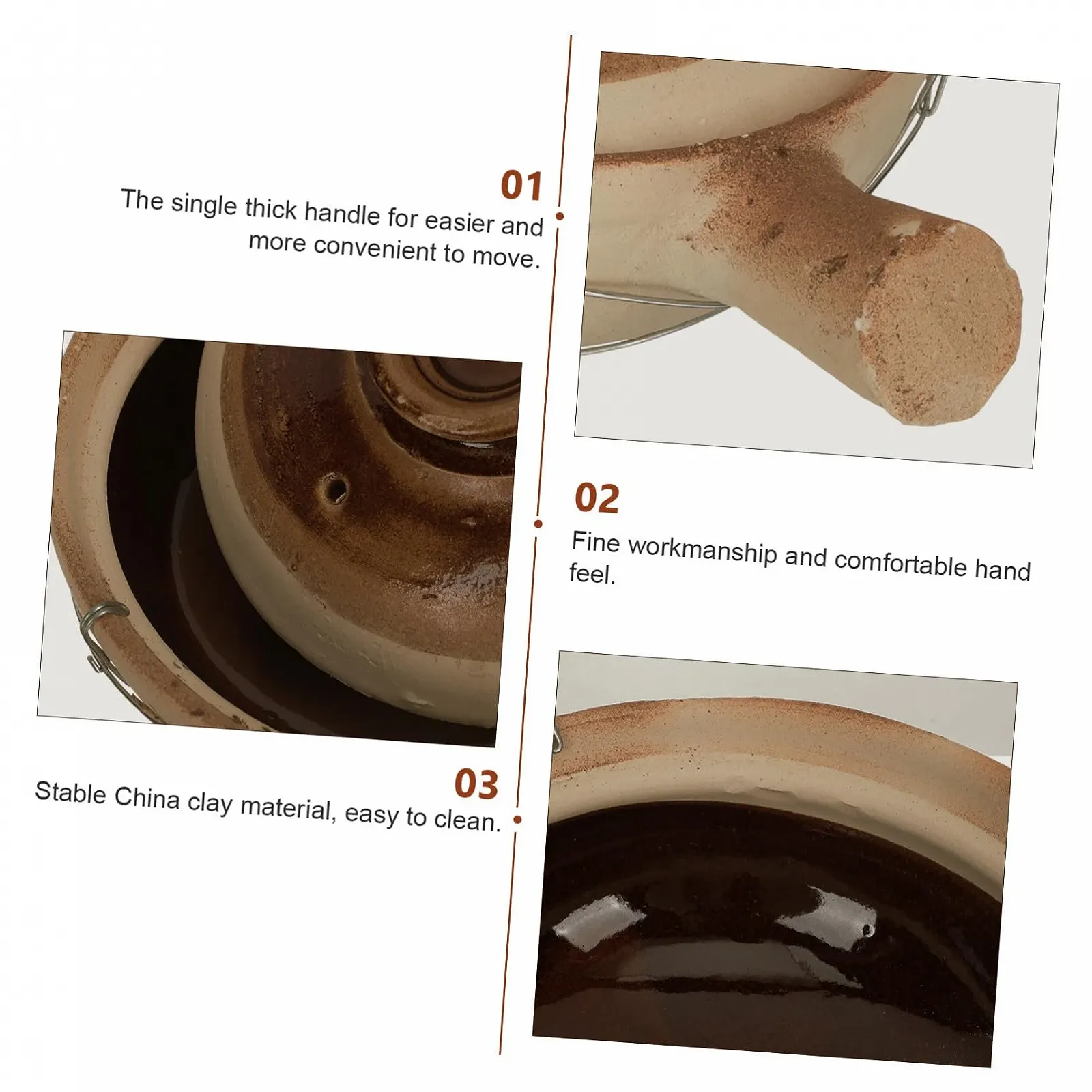 01
The single thick handle for easier and more convenient to move.

02
Fine workmanship and comfortable hand feel.

03
Stable China clay material, easy to clean.