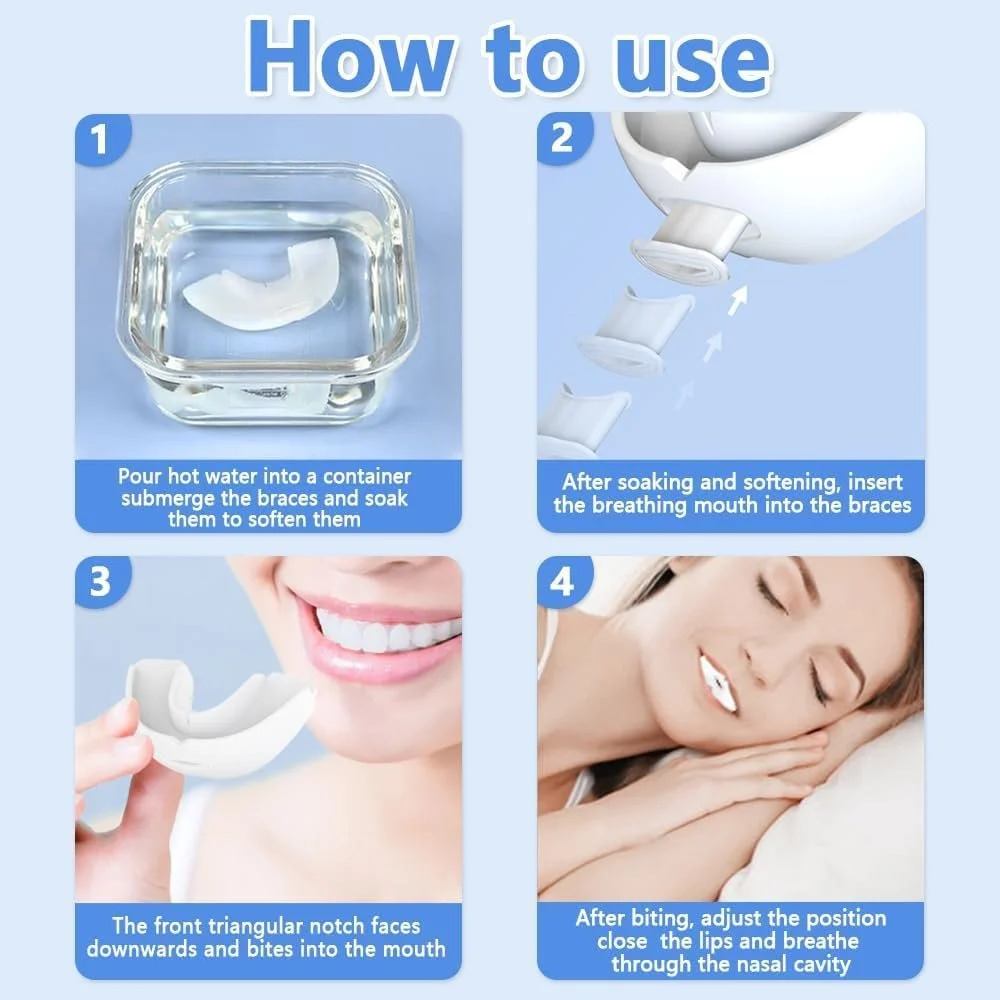 How to use

1

Pour hot water into a container submerge the braces and soak them to soften them

2

After soaking and softening, insert the breathing mouth into the braces

3

The front triangular notch faces downwards and bites into the mouth

4

After biting, adjust the position close the lips and breathe through the nasal cavity