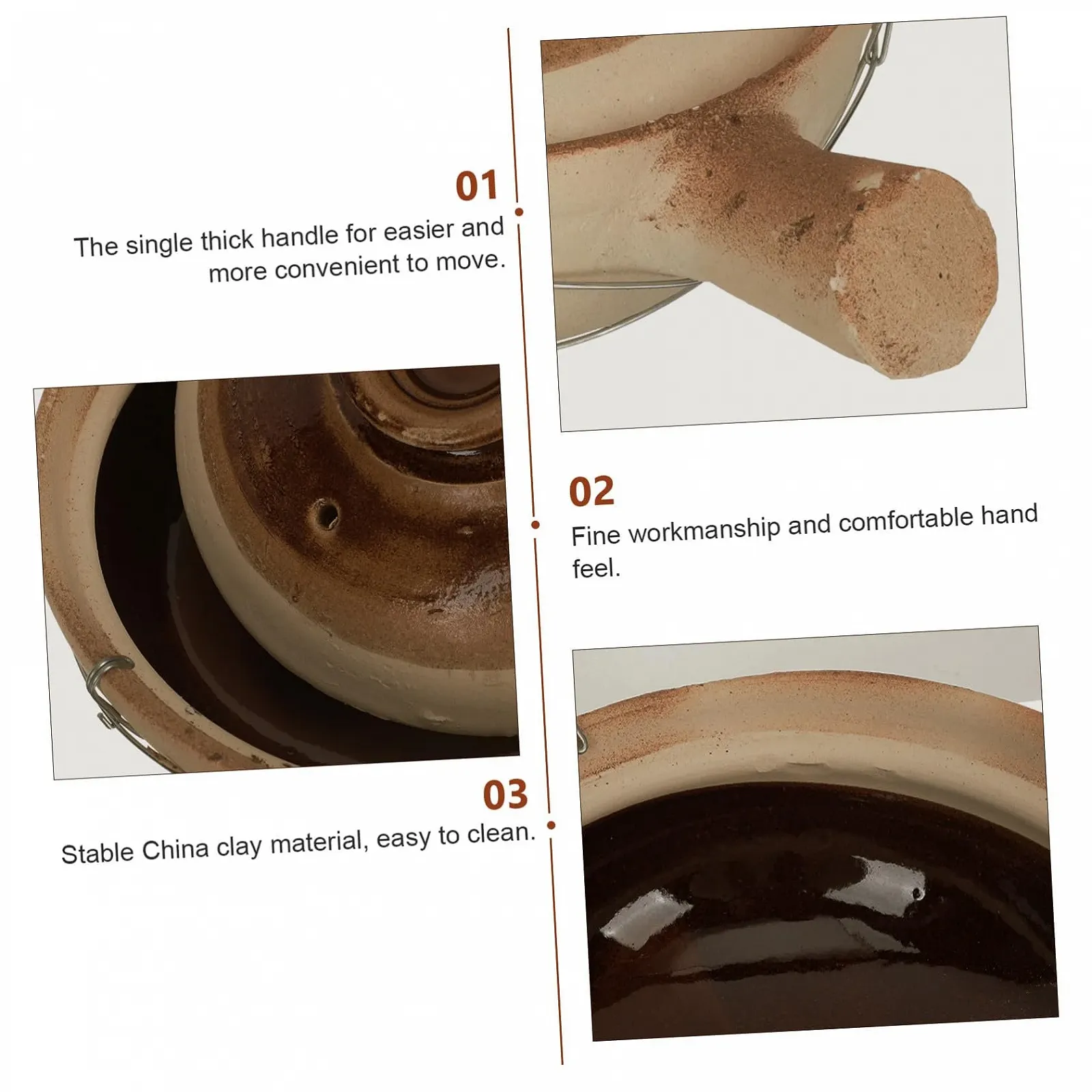 01
The single thick handle for easier and more convenient to move.

02
Fine workmanship and comfortable hand feel.

03
Stable China clay material, easy to clean.