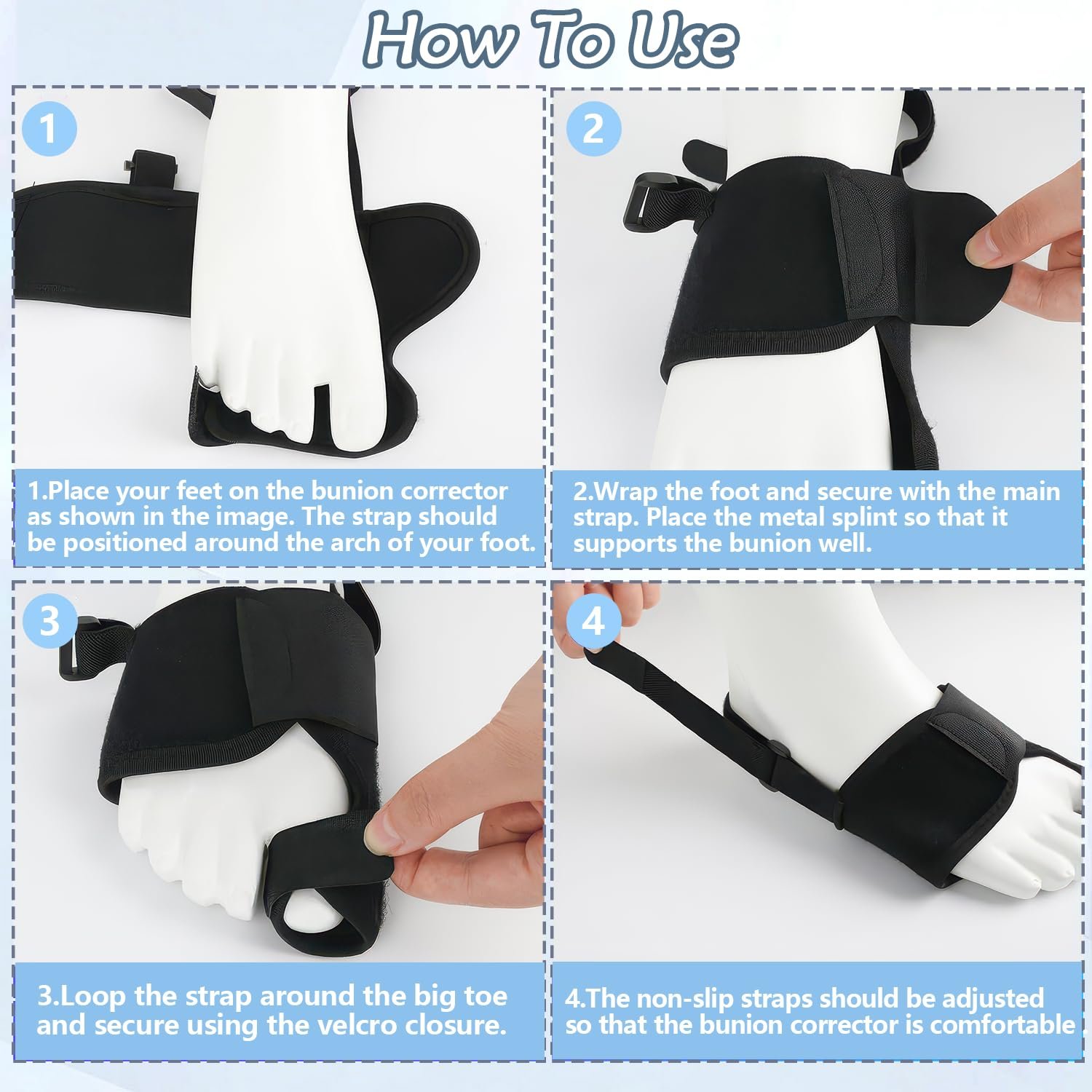 How To Use

1

1.Place your feet on the bunion corrector as shown in the image. The strap should be positioned around the arch of your foot.

2

2.Wrap the foot and secure with the main strap. Place the metal splint so that it supports the bunion well.

3

3.Loop the strap around the big toe and secure using the velcro closure.

4

4.The non-slip straps should be adjusted so that the bunion corrector is comfortable