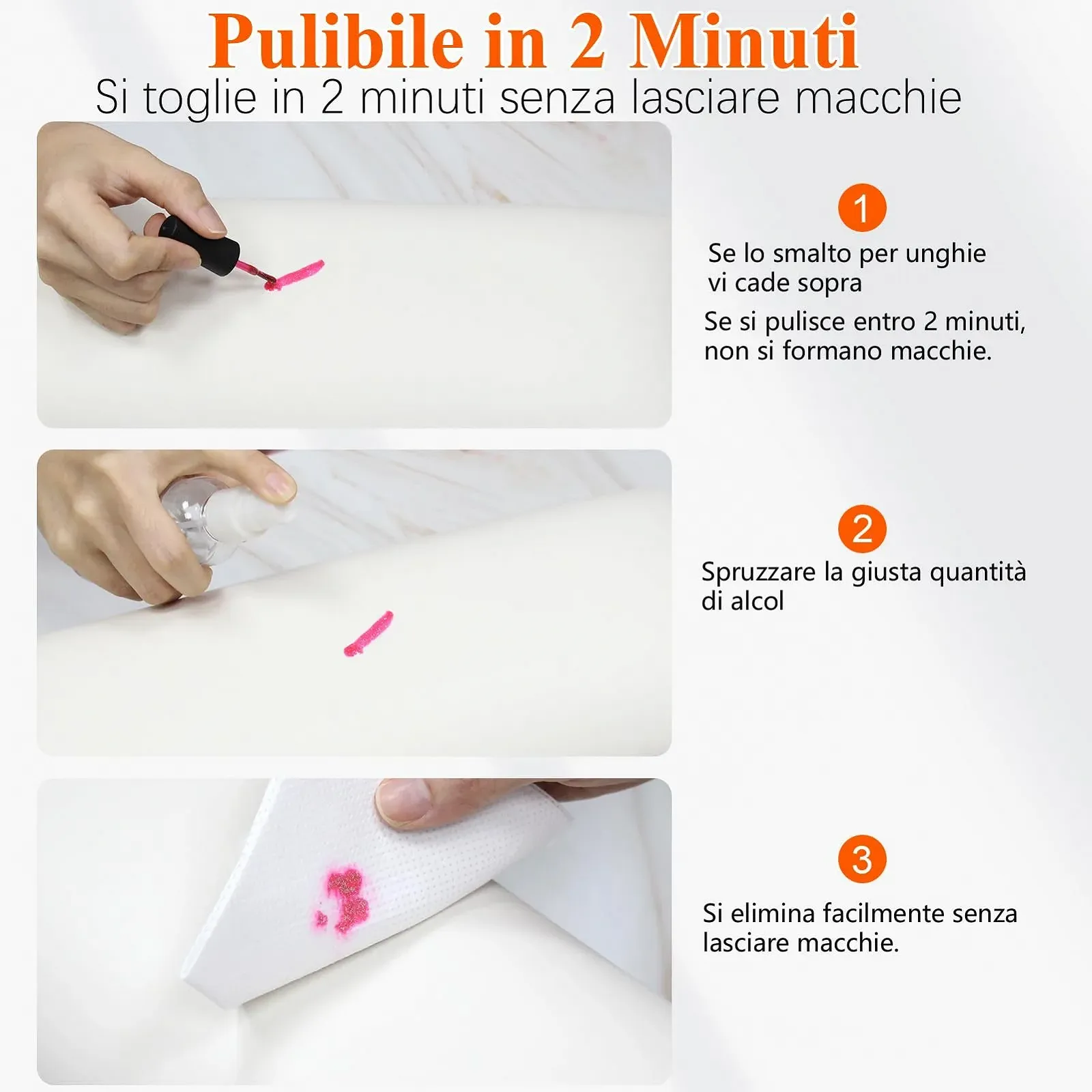 Pulibile in 2 Minuti
Si toglie in 2 minuti senza lasciare macchie

1
Se lo smalto per unghie vi cade sopra
Se si pulisce entro 2 minuti, non si formano macchie.

2
Spruzzare la giusta quantità di alcol

3
Si elimina facilmente senza lasciare macchie.