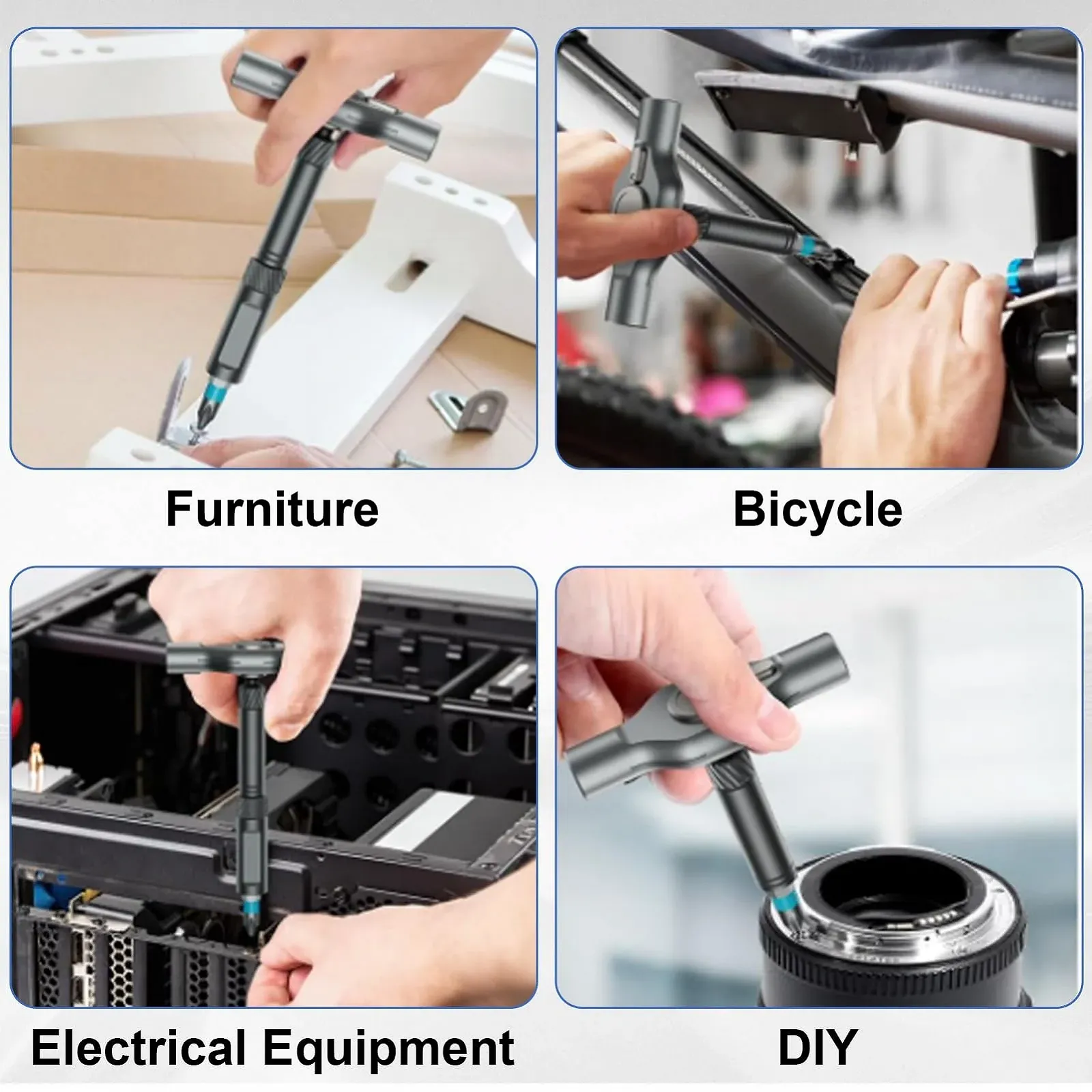 Furniture

Bicycle

Electrical Equipment

DIY