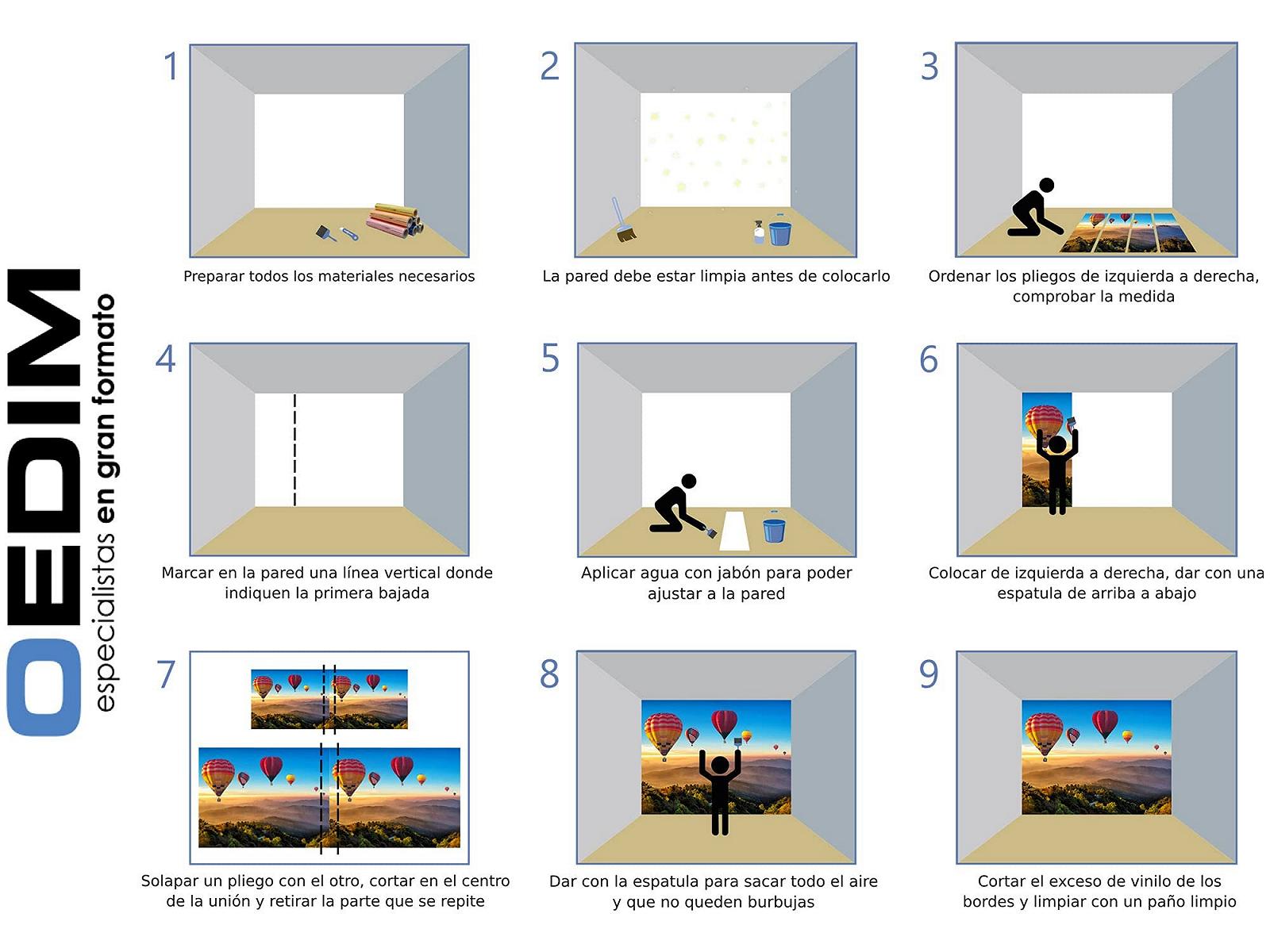 OEDIM
especialistas en gran formato

1
Preparar todos los materiales necesarios

2
La pared debe estar limpia antes de colocarlo

3
Ordenar los pliegos de izquierda a derecha, comprobar la medida

4
Marcar en la pared una línea vertical donde indiquen la primera bajada

5
Aplicar agua con jabón para poder ajustar a la pared

6
Colocar de izquierda a derecha, dar con una espatula de arriba a abajo

7
Solapar un pliego con el otro, cortar en el centro de la unión y retirar la parte que se repite

8
Dar con la espatula para sacar todo el aire y que no queden burbujas

9
Cortar el exceso de vinilo de los bordes y limpiar con un paño limpio