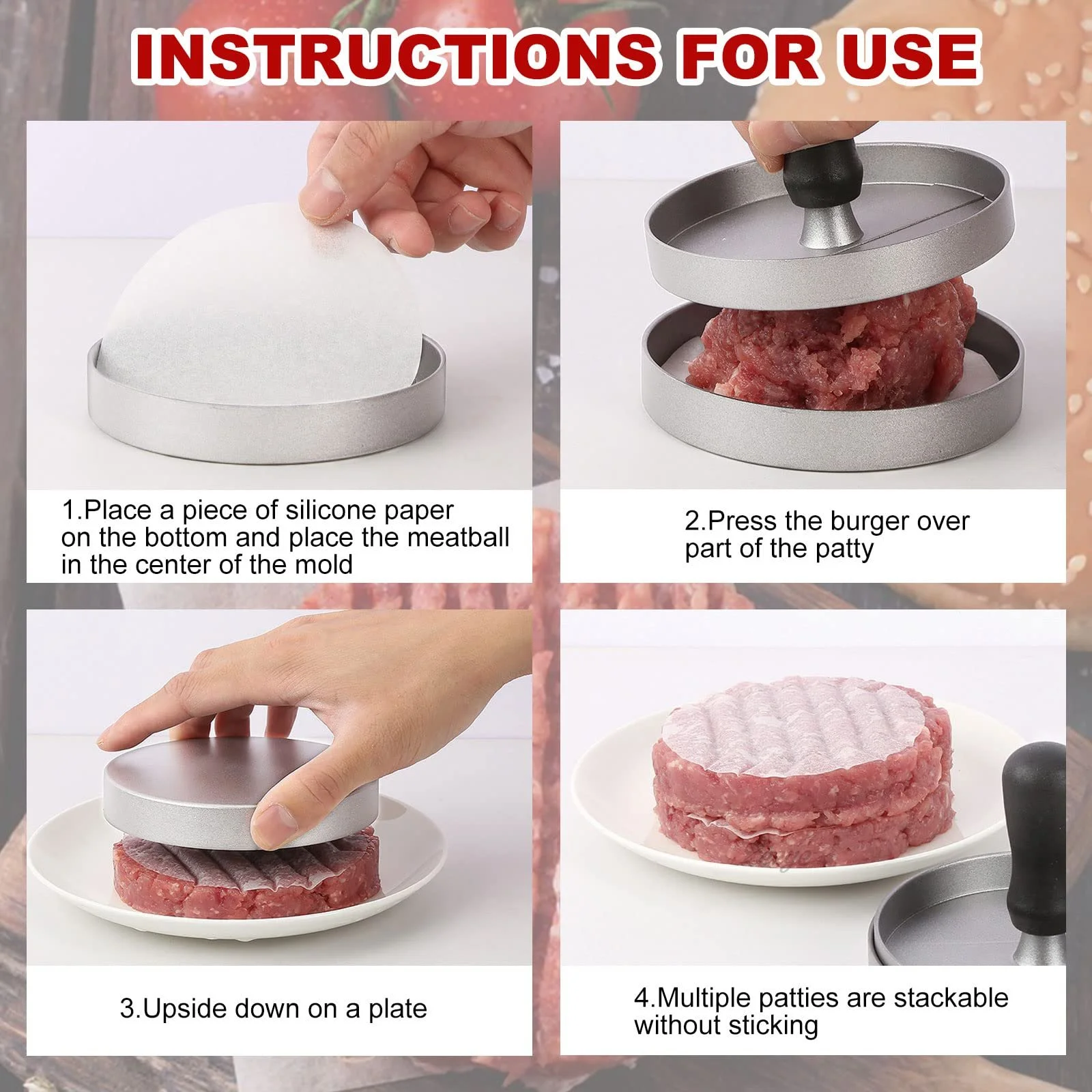 INSTRUCTIONS FOR USE

1.Place a piece of silicone paper on the bottom and place the meatball in the center of the mold

2.Press the burger over part of the patty

3.Upside down on a plate

4.Multiple patties are stackable without sticking