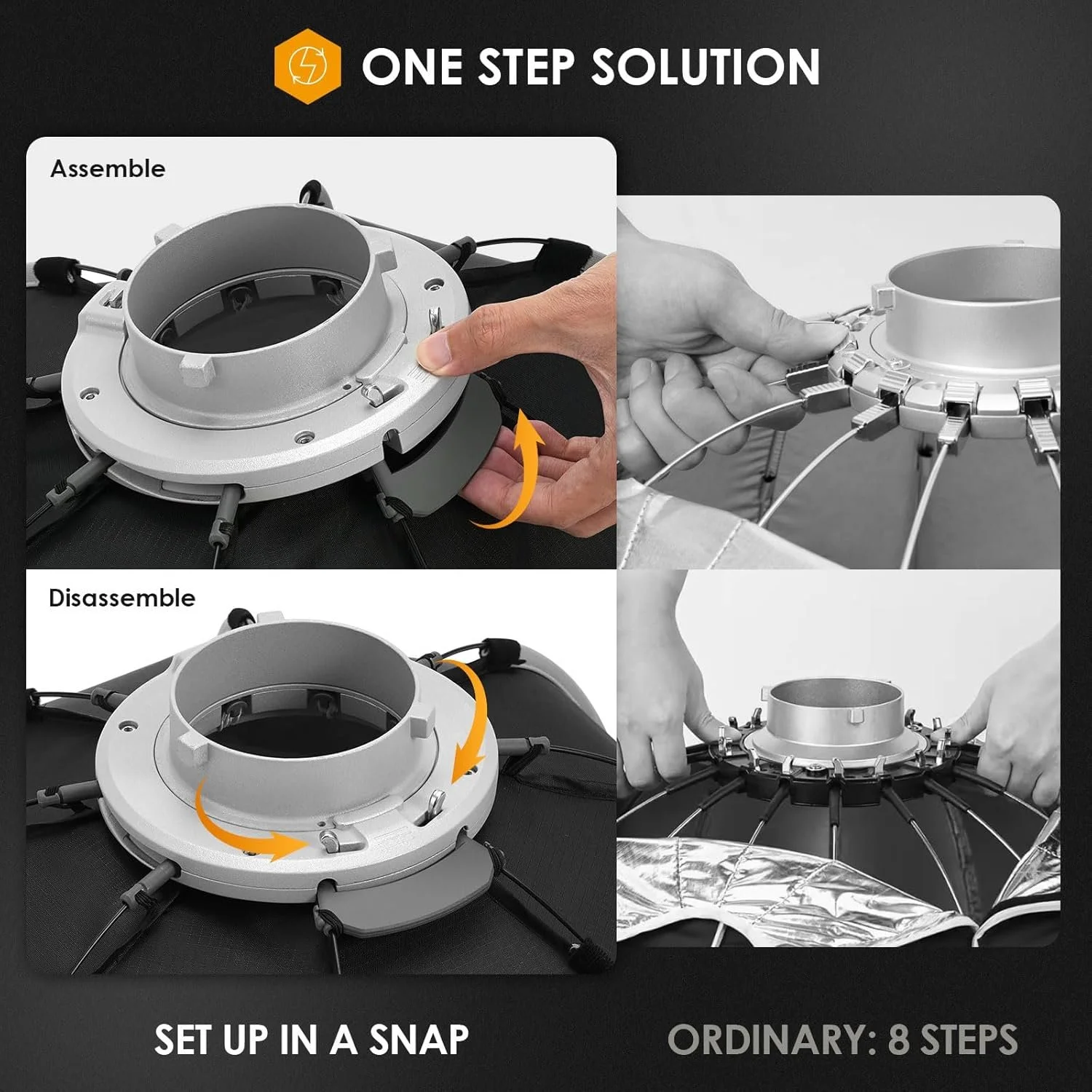 ONE STEP SOLUTION

Assemble

Disassemble

SET UP IN A SNAP

ORDINARY: 8 STEPS