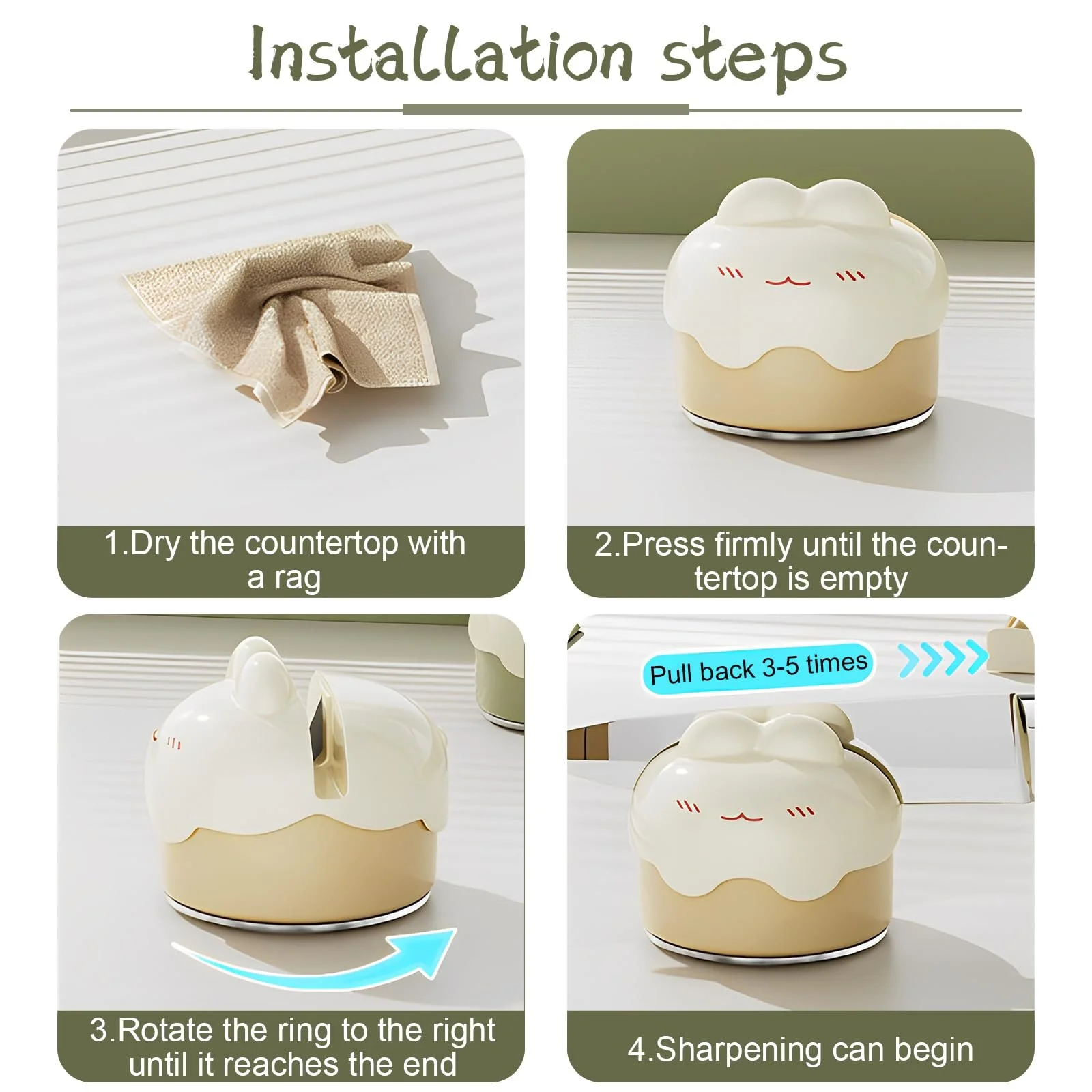 Installation steps

1.Dry the countertop with a rag

2.Press firmly until the countertop is empty

3.Rotate the ring to the right until it reaches the end

Pull back 3-5 times

4.Sharpening can begin