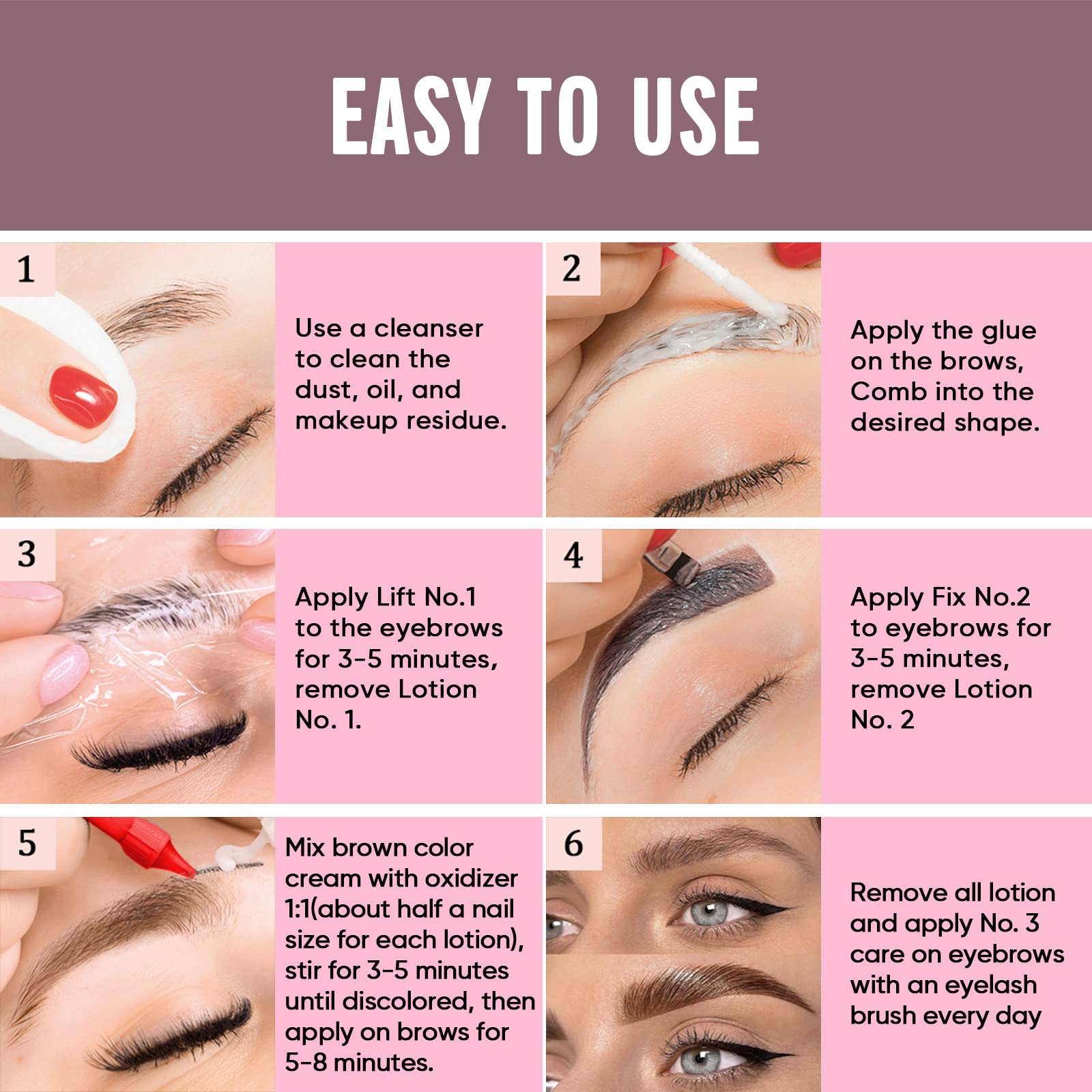 EASY TO USE

1

Use a cleanser to clean the dust, oil, and makeup residue.

2

Apply the glue on the brows, Comb into the desired shape.

3

Apply Lift No.1 to the eyebrows for 3-5 minutes, remove Lotion No. 1.

4

Apply Fix No.2 to eyebrows for 3-5 minutes, remove Lotion No. 2

5

Mix brown color cream with oxidizer 1:1(about half a nail size for each lotion), stir for 3-5 minutes until discolored, then apply on brows for 5-8 minutes.

6

Remove all lotion and apply No. 3 care on eyebrows with an eyelash brush every day