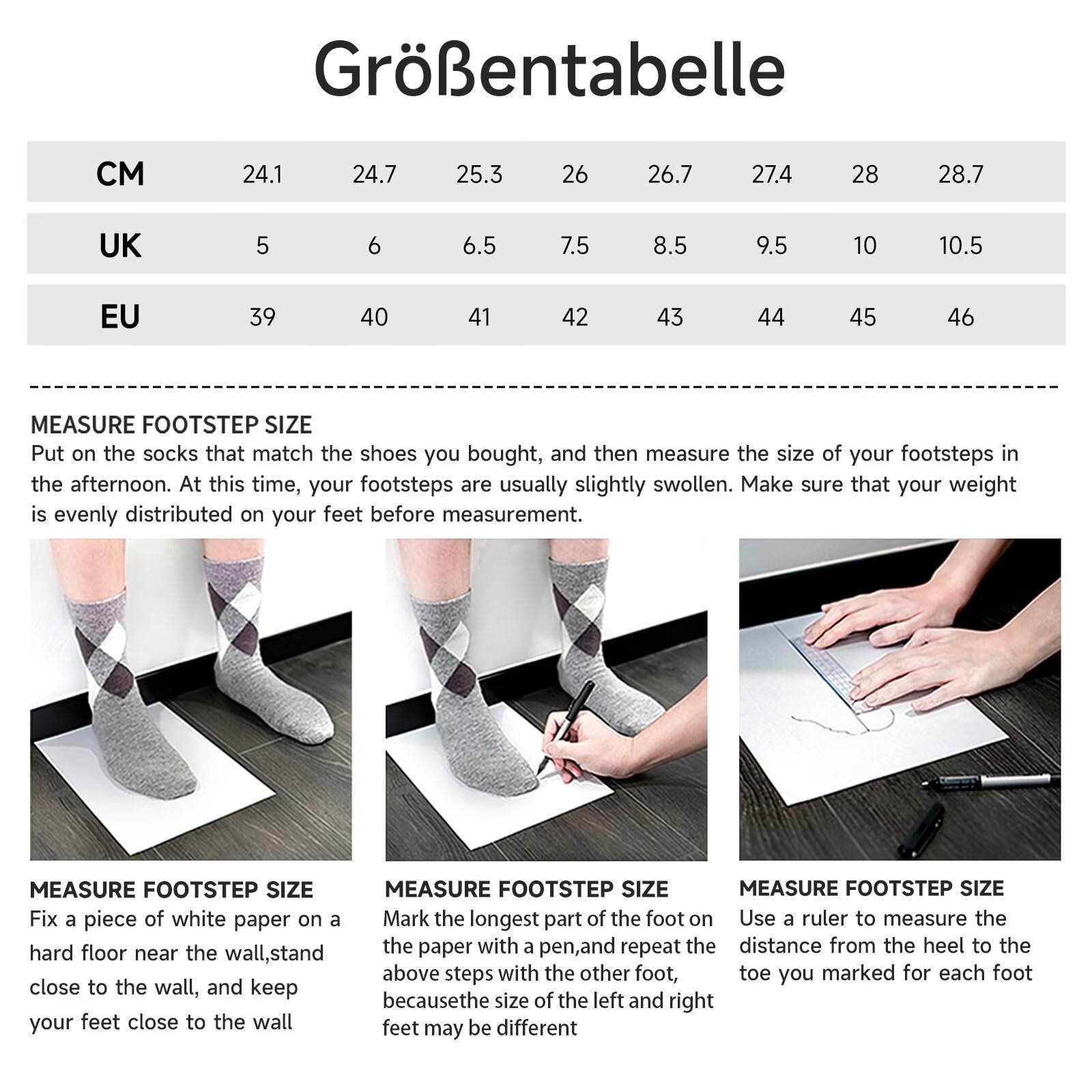 Größentabelle

| CM | 24.1 | 24.7 | 25.3 | 26 | 26.7 | 27.4 | 28 | 28.7 |
|---|---|---|---|---|---|---|---|---|
| UK | 5 | 6 | 6.5 | 7.5 | 8.5 | 9.5 | 10 | 10.5 |
| EU | 39 | 40 | 41 | 42 | 43 | 44 | 45 | 46 |

MEASURE FOOTSTEP SIZE
Put on the socks that match the shoes you bought, and then measure the size of your footsteps in the afternoon. At this time, your footsteps are usually slightly swollen. Make sure that your weight is evenly distributed on your feet before measurement.

MEASURE FOOTSTEP SIZE
Fix a piece of white paper on a hard floor near the wall,stand close to the wall, and keep your feet close to the wall

MEASURE FOOTSTEP SIZE
Mark the longest part of the foot on the paper with a pen,and repeat the above steps with the other foot, becausethe size of the left and right feet may be different

MEASURE FOOTSTEP SIZE
Use a ruler to measure the distance from the heel to the toe you marked for each foot