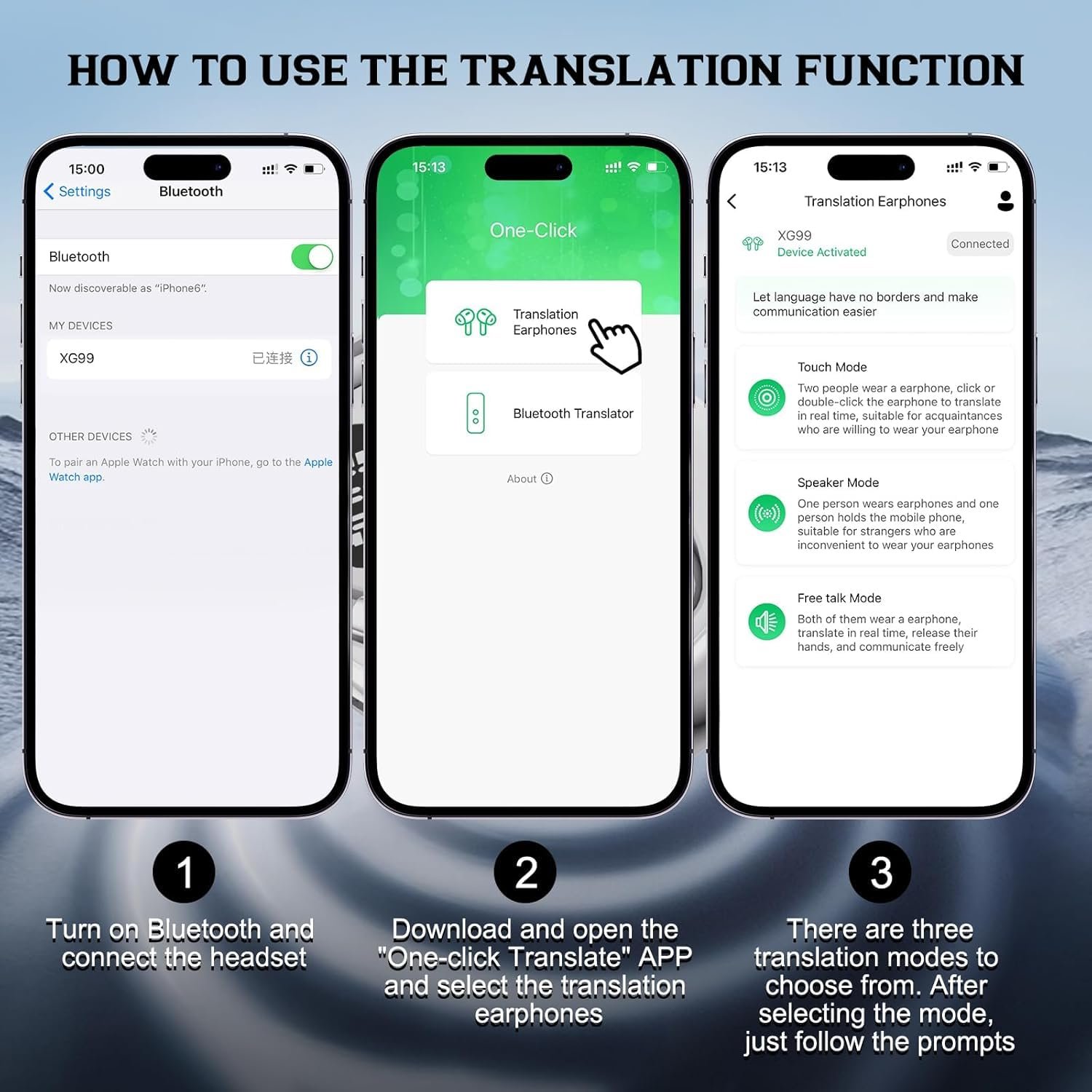 HOW TO USE THE TRANSLATION FUNCTION

15:00
Settings
Bluetooth

Bluetooth
Now discoverable as "iPhone6".
MY DEVICES
XG99
已连接
OTHER DEVICES
To pair an Apple Watch with your iPhone, go to the Apple Watch app.

15:13
One-Click
Translation Earphones
Bluetooth Translator
About

15:13
Translation Earphones
XG99
Device Activated
Connected
Let language have no borders and make communication easier
Touch Mode
Two people wear a earphone, click or double-click the earphone to translate in real time, suitable for acquaintances who are willing to wear your earphone
Speaker Mode
One person wears earphones and one person holds the mobile phone, suitable for strangers who are inconvenient to wear your earphones
Free talk Mode
Both of them wear a earphone, translate in real time, release their hands, and communicate freely

1
Turn on Bluetooth and connect the headset

2
Download and open the "One-click Translate" APP and select the translation earphones

3
There are three translation modes to choose from. After selecting the mode, just follow the prompts