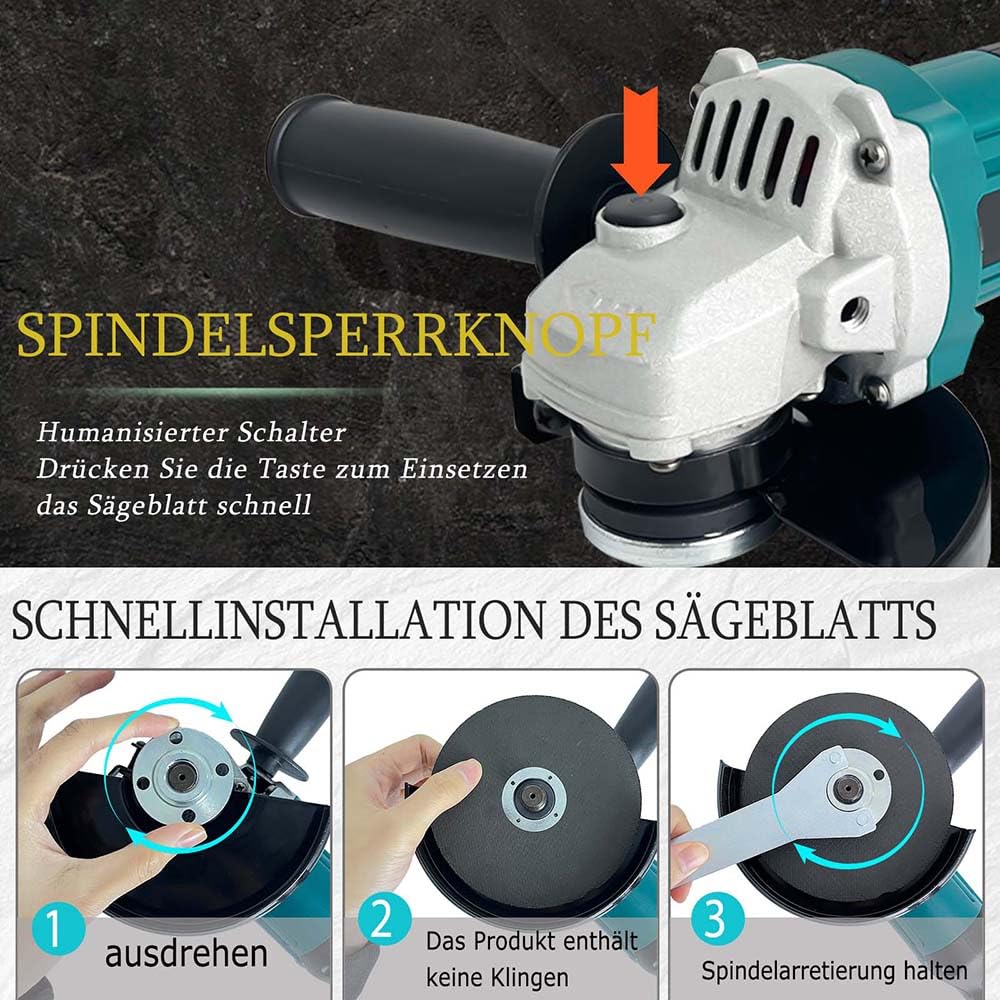 SPINDELSPERRKNOPF

Humanisierter Schalter
Drücken Sie die Taste zum Einsetzen
das Sägeblatt schnell

SCHNELLINSTALLATION DES SÄGEBLATTS

1 ausdrehen

2 Das Produkt enthält keine Klingen

3 Spindelarretierung halten