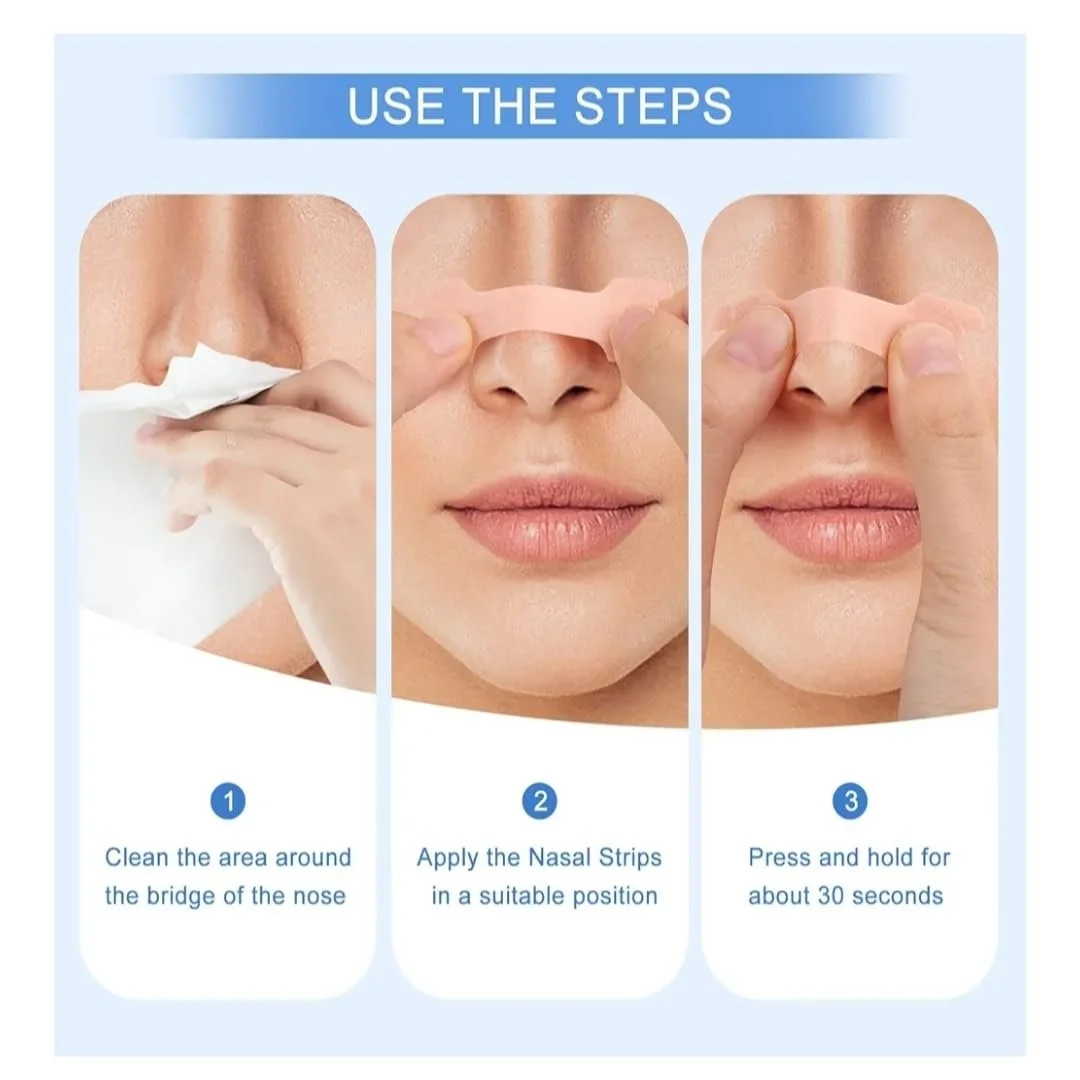 USE THE STEPS

1
Clean the area around the bridge of the nose

2
Apply the Nasal Strips in a suitable position

3
Press and hold for about 30 seconds