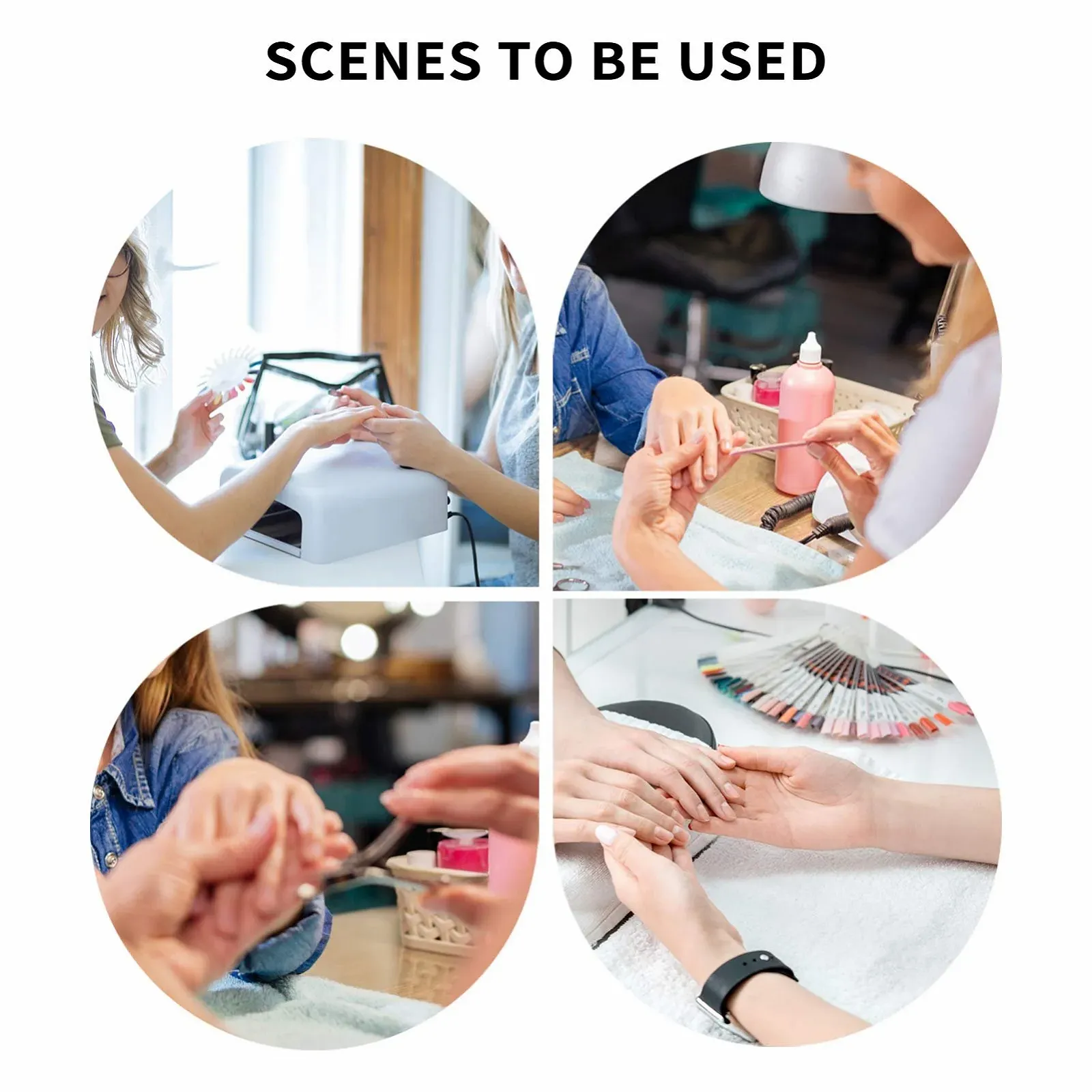 SCENES TO BE USED