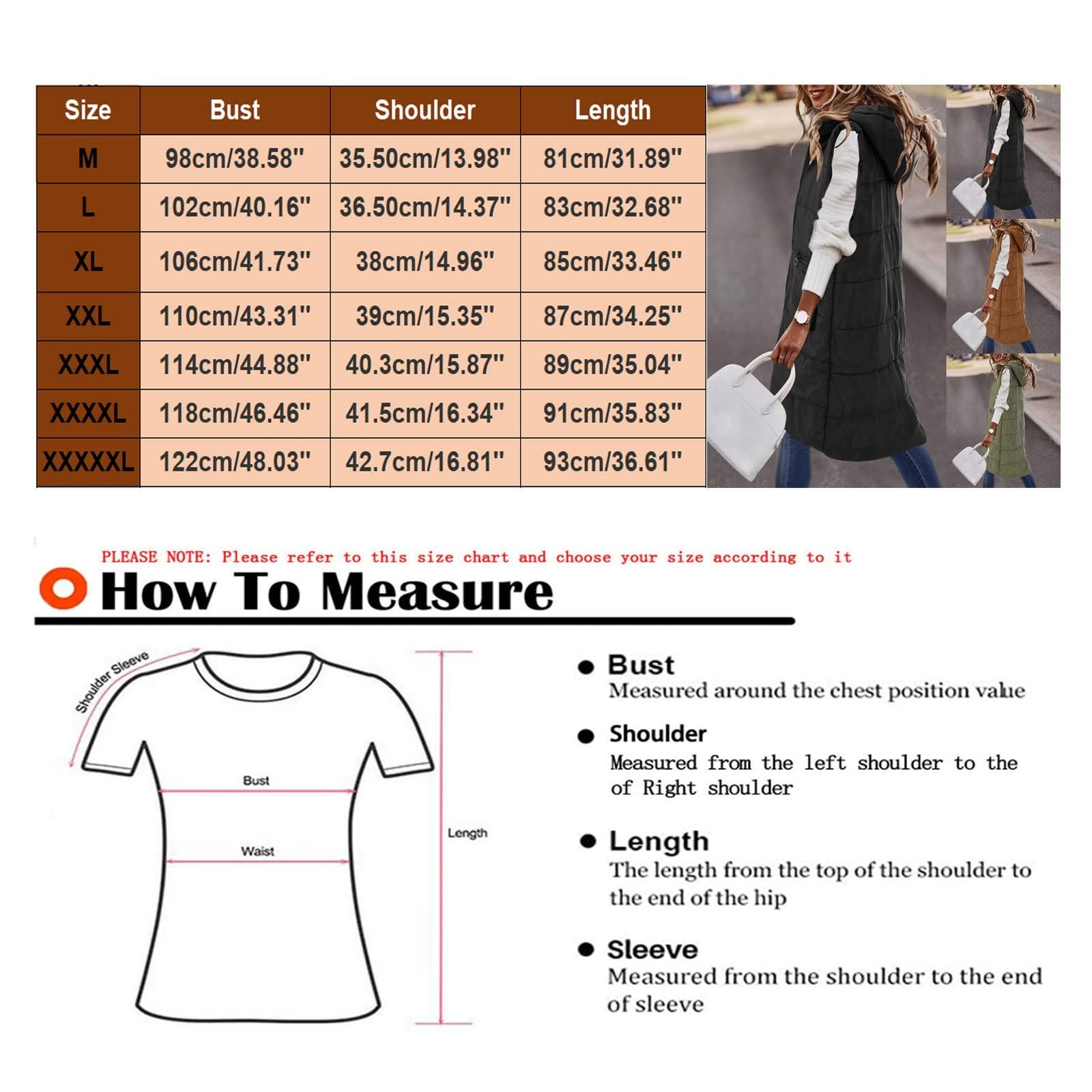 | Size | Bust | Shoulder | Length |
|---|---|---|---|
| M | 98cm/38.58" | 35.50cm/13.98" | 81cm/31.89" |
| L | 102cm/40.16" | 36.50cm/14.37" | 83cm/32.68" |
| XL | 106cm/41.73" | 38cm/14.96" | 85cm/33.46" |
| XXL | 110cm/43.31" | 39cm/15.35" | 87cm/34.25" |
| XXXL | 114cm/44.88" | 40.3cm/15.87" | 89cm/35.04" |
| XXXXL | 118cm/46.46" | 41.5cm/16.34" | 91cm/35.83" |
| XXXXXL | 122cm/48.03" | 42.7cm/16.81" | 93cm/36.61" |

PLEASE NOTE: Please refer to this size chart and choose your size according to it

How To Measure

Shoulder Sleeve

Bust

Waist

Length

Bust
Measured around the chest position value

Shoulder
Measured from the left shoulder to the of Right shoulder

Length
The length from the top of the shoulder to the end of the hip

Sleeve
Measured from the shoulder to the end of sleeve