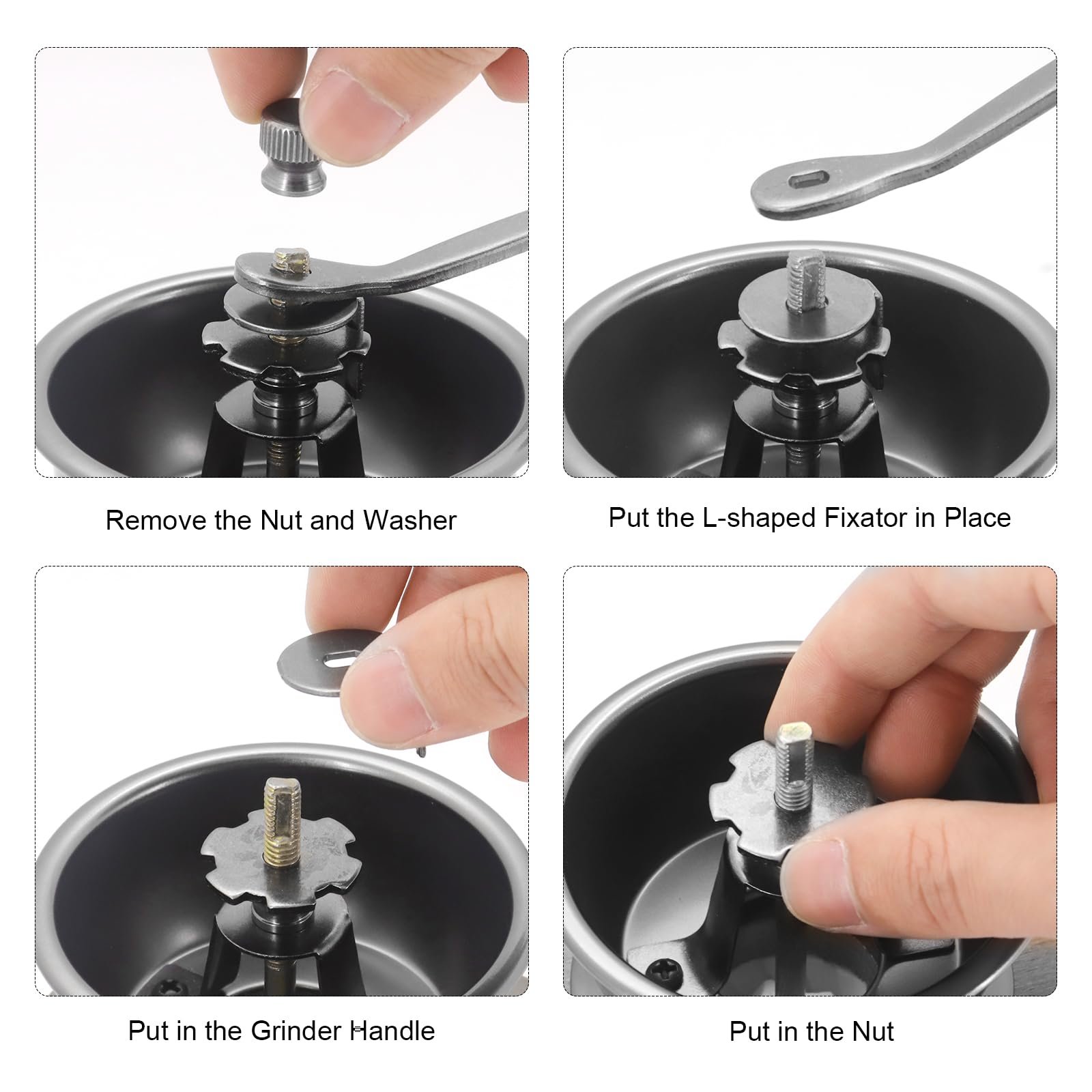 Remove the Nut and Washer

Put the L-shaped Fixator in Place

Put in the Grinder Handle

Put in the Nut