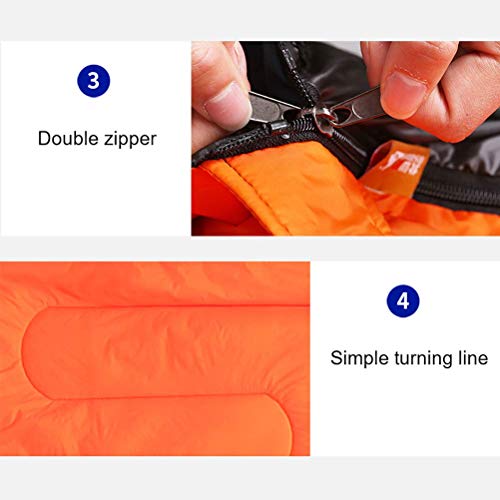 3

Double zipper

4

Simple turning line