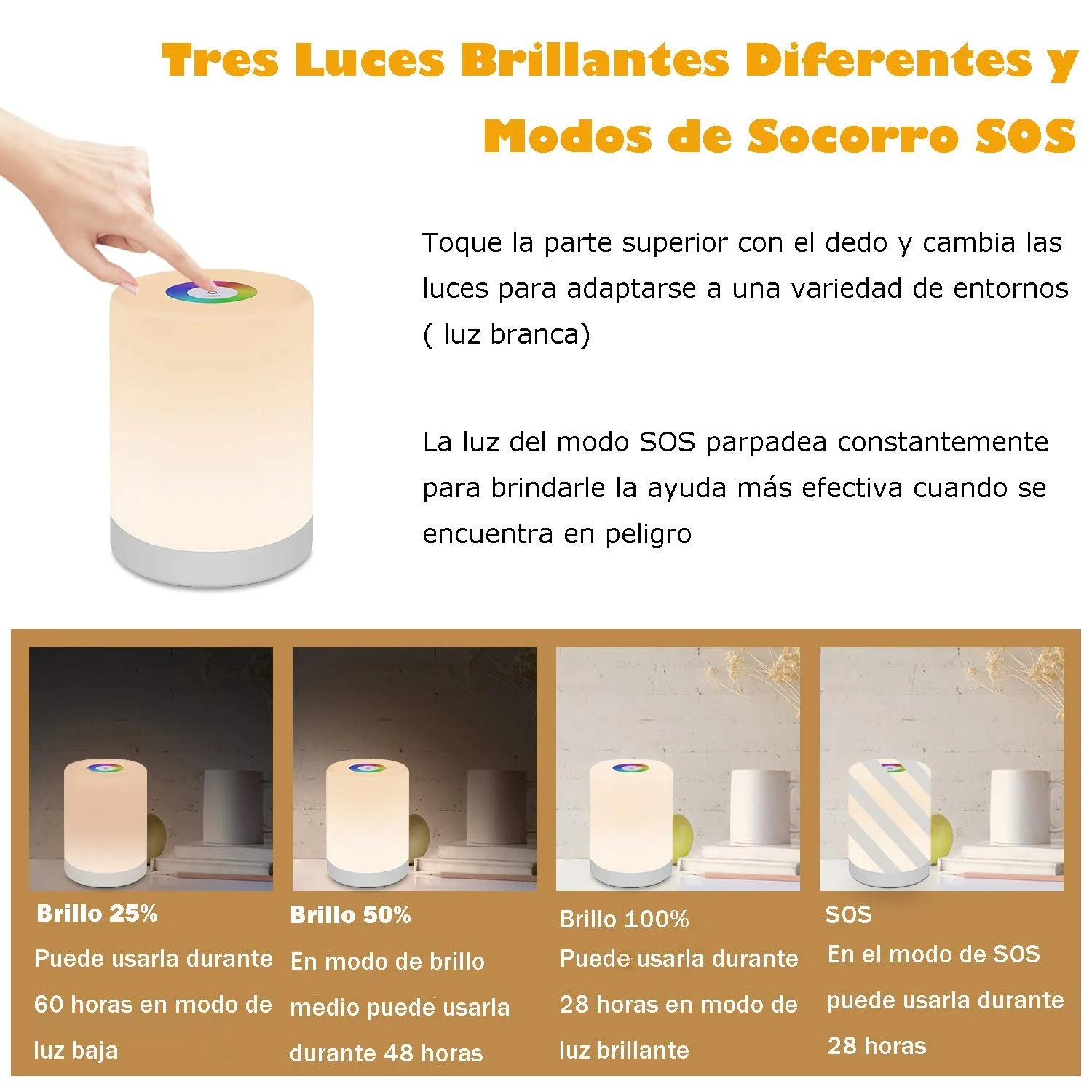 Tres Luces Brillantes Diferentes y Modos de Socorro SOS

Toque la parte superior con el dedo y cambia las luces para adaptarse a una variedad de entornos ( luz branca)

La luz del modo SOS parpadea constantemente para brindarle la ayuda más efectiva cuando se encuentra en peligro

Brillo 25%
Puede usarla durante 60 horas en modo de luz baja

Brillo 50%
En modo de brillo medio puede usarla durante 48 horas

Brillo 100%
Puede usarla durante 28 horas en modo de luz brillante

SOS
En el modo de SOS puede usarla durante 28 horas