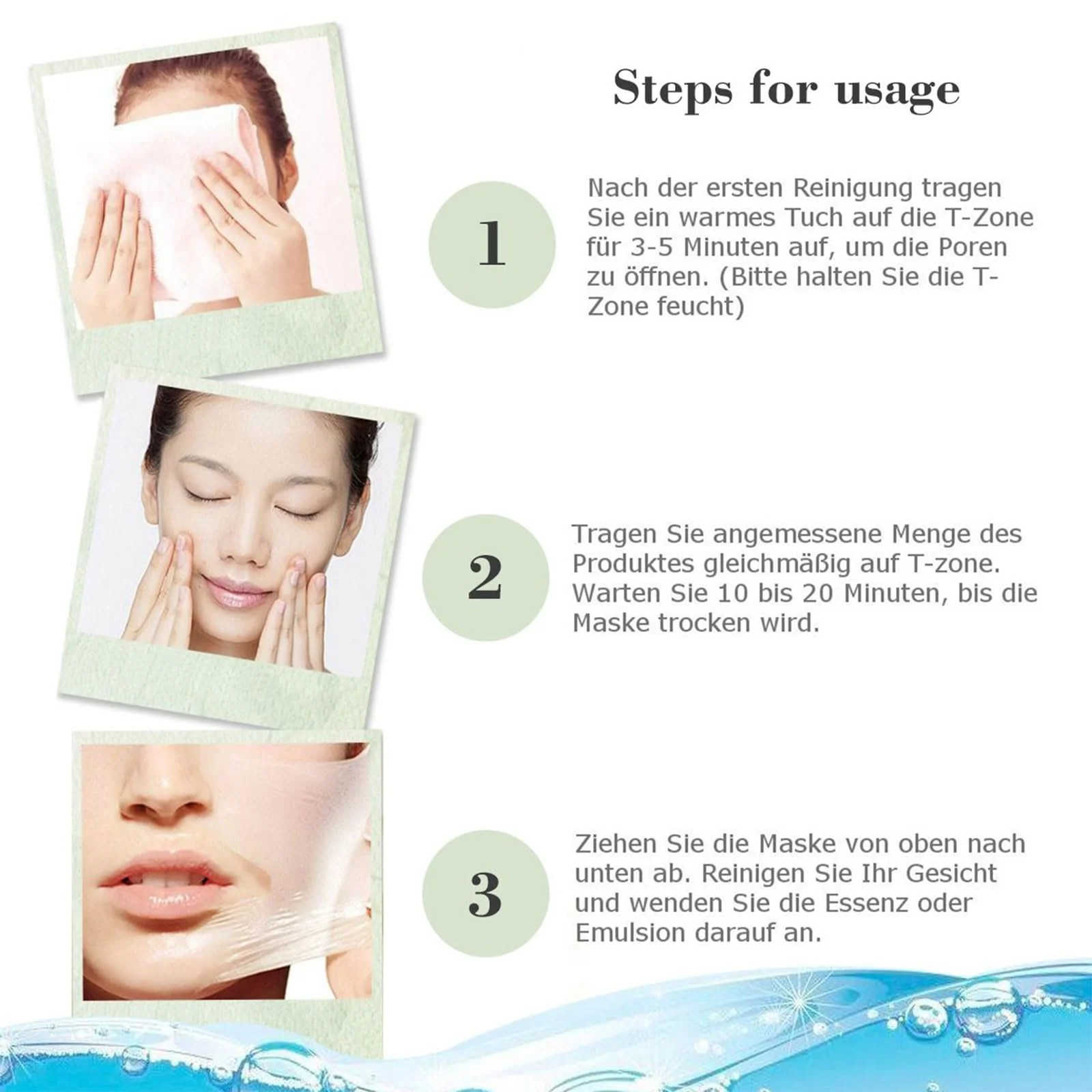 Steps for usage

1

Nach der ersten Reinigung tragen Sie ein warmes Tuch auf die T-Zone für 3-5 Minuten auf, um die Poren zu öffnen. (Bitte halten Sie die T-Zone feucht)

2

Tragen Sie angemessene Menge des Produktes gleichmäßig auf T-zone. Warten Sie 10 bis 20 Minuten, bis die Maske trocken wird.

3

Ziehen Sie die Maske von oben nach unten ab. Reinigen Sie Ihr Gesicht und wenden Sie die Essenz oder Emulsion darauf an.