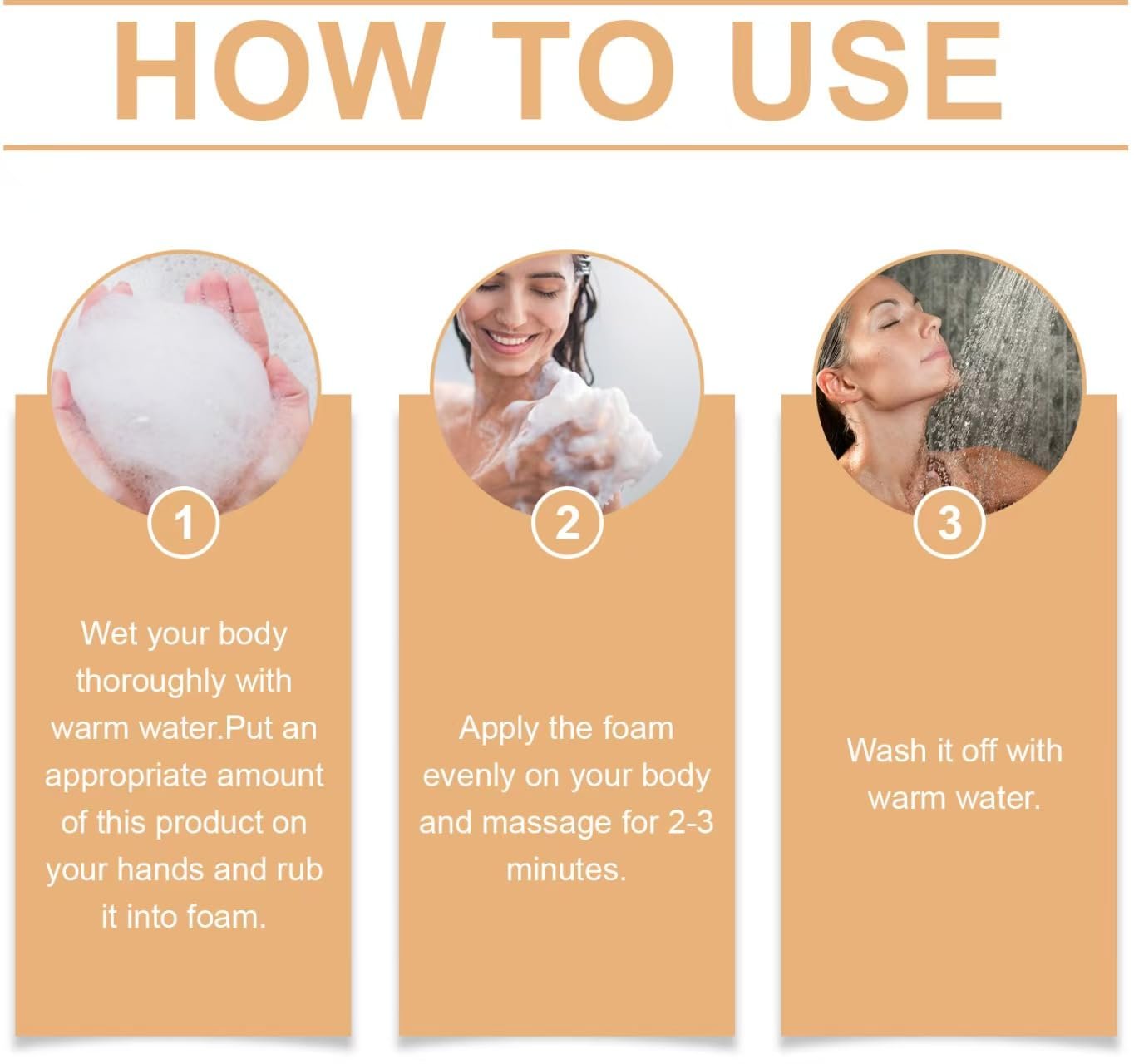 HOW TO USE

1

Wet your body thoroughly with warm water.Put an appropriate amount of this product on your hands and rub it into foam.

2

Apply the foam evenly on your body and massage for 2-3 minutes.

3

Wash it off with warm water.