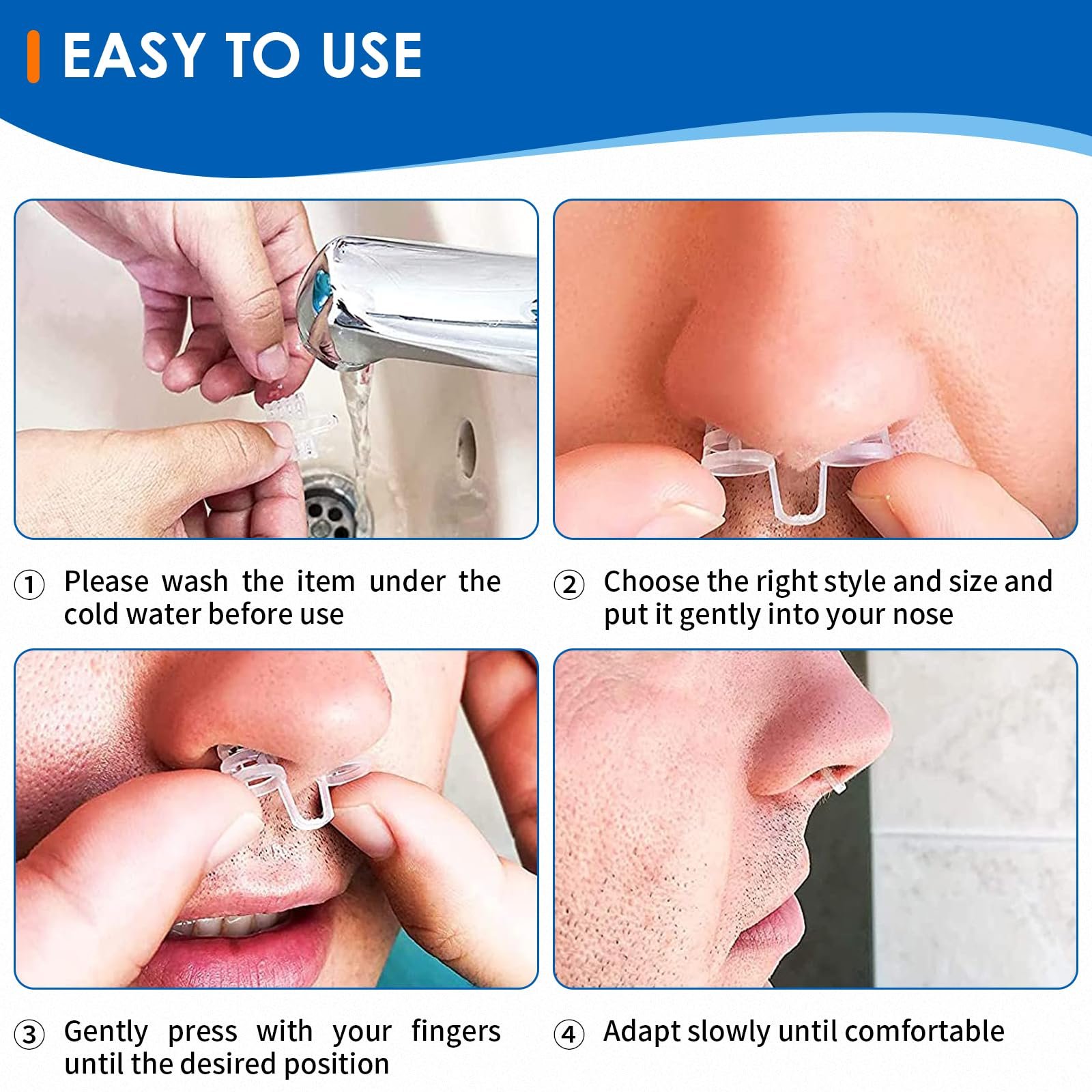 EASY TO USE

① Please wash the item under the cold water before use

② Choose the right style and size and put it gently into your nose

③ Gently press with your fingers until the desired position

④ Adapt slowly until comfortable