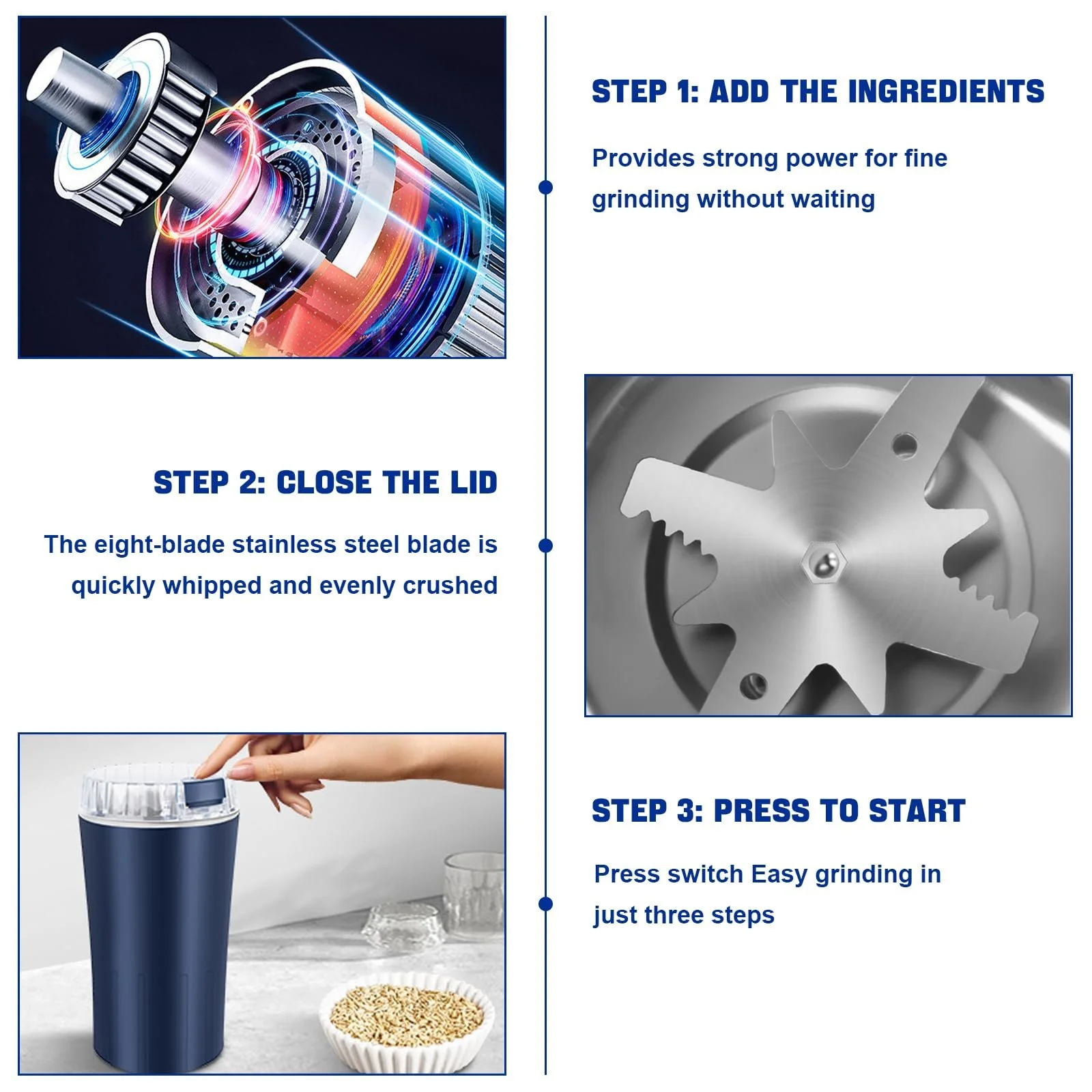 STEP 1: ADD THE INGREDIENTS

Provides strong power for fine grinding without waiting

STEP 2: CLOSE THE LID

The eight-blade stainless steel blade is quickly whipped and evenly crushed

STEP 3: PRESS TO START

Press switch Easy grinding in just three steps