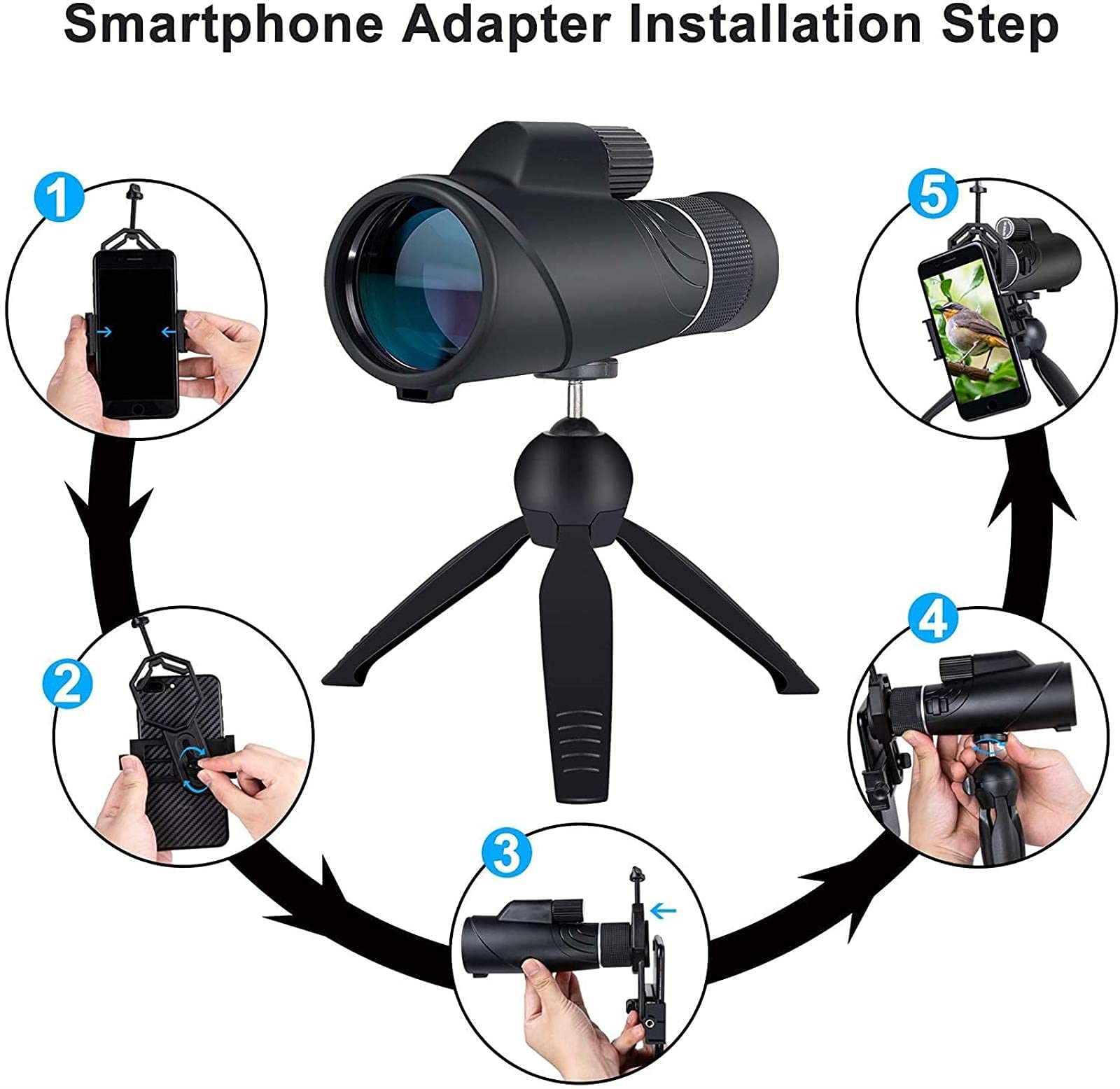 Smartphone Adapter Installation Step

1

2

3

4

5