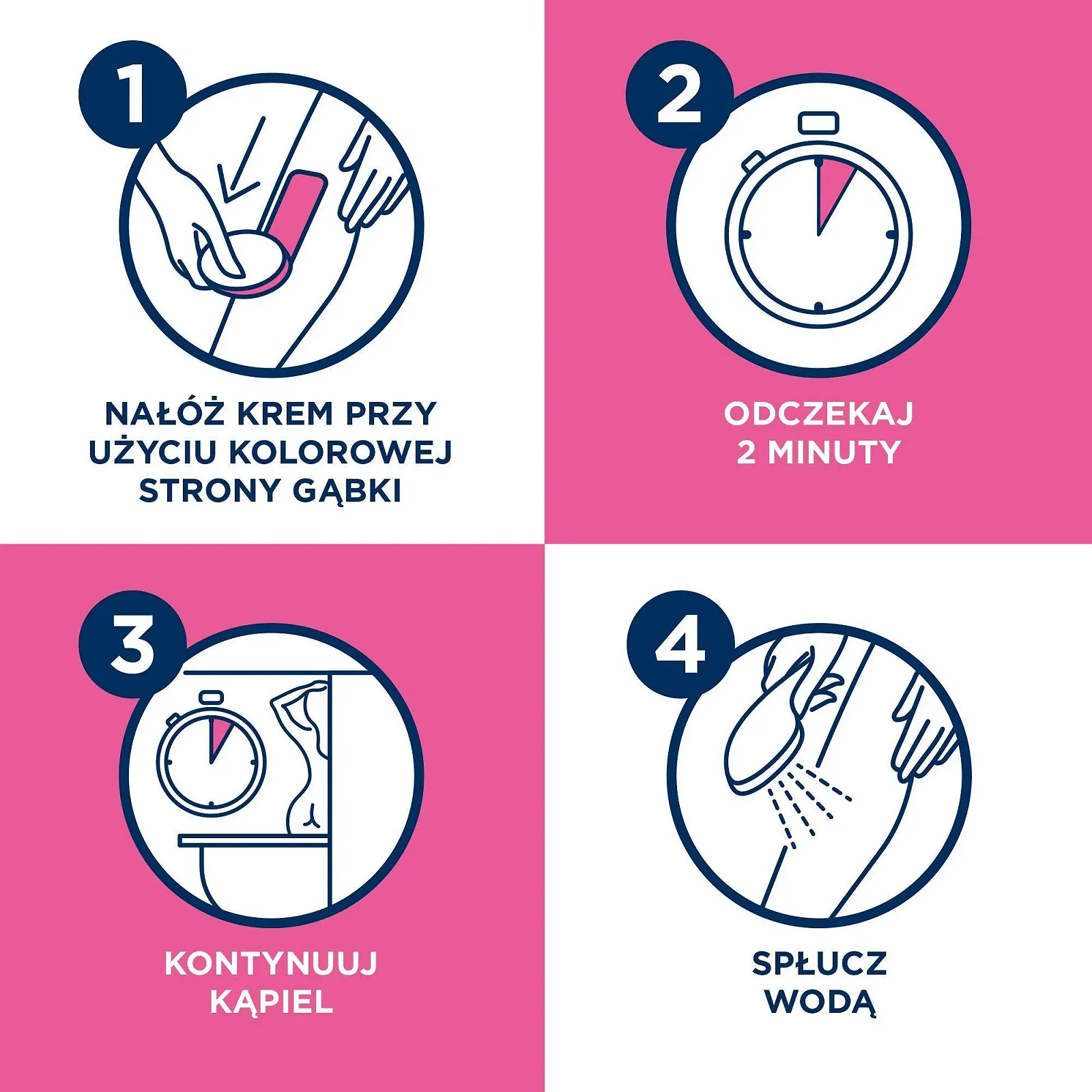 1

NAŁÓŻ KREM PRZY UŻYCIU KOLOROWEJ STRONY GĄBKI

2

ODCZEKAJ 2 MINUTY

3

KONTYNUUJ KĄPIEL

4

SPŁUCZ WODĄ