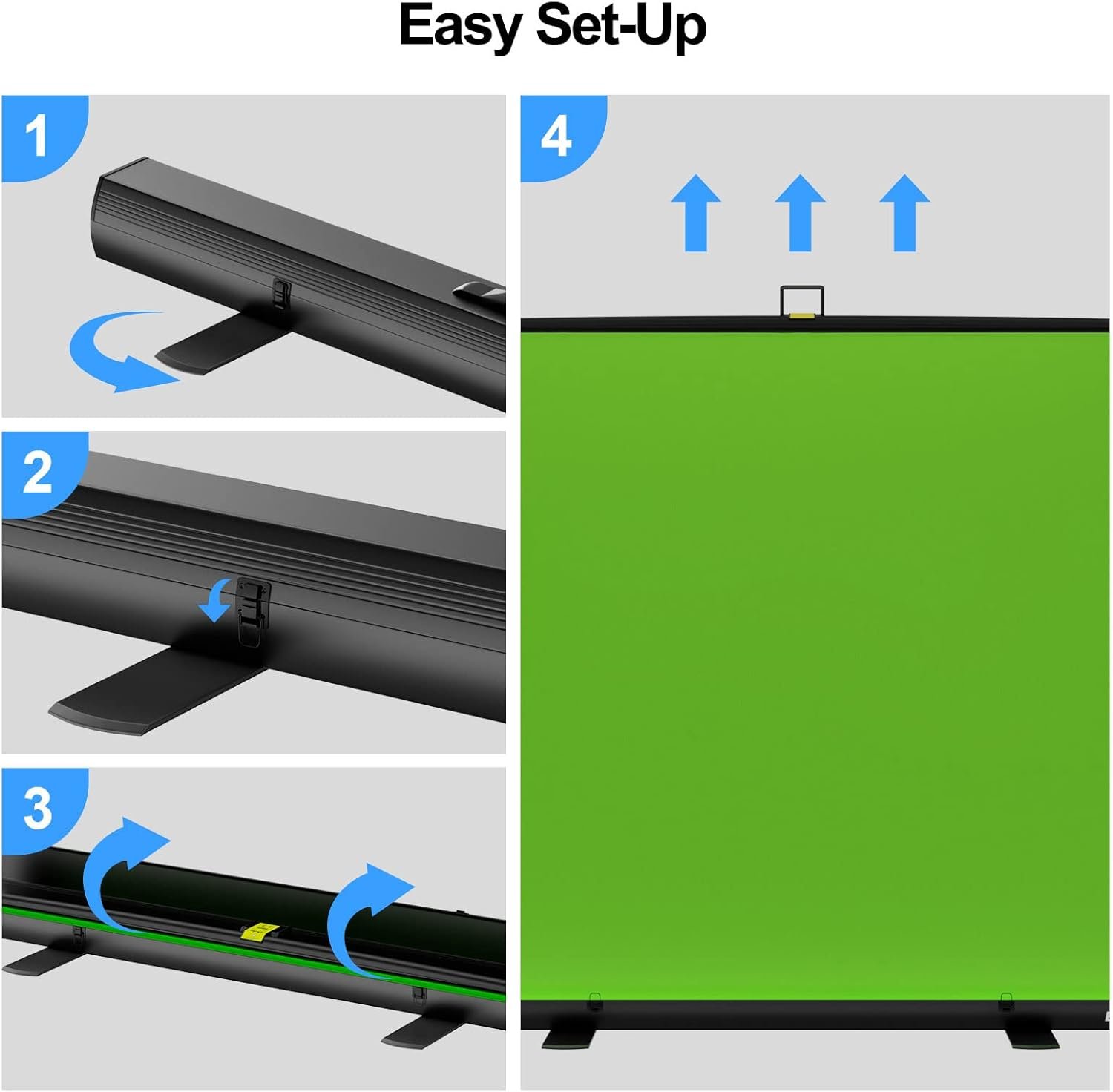 Easy Set-Up

1

2

3

4