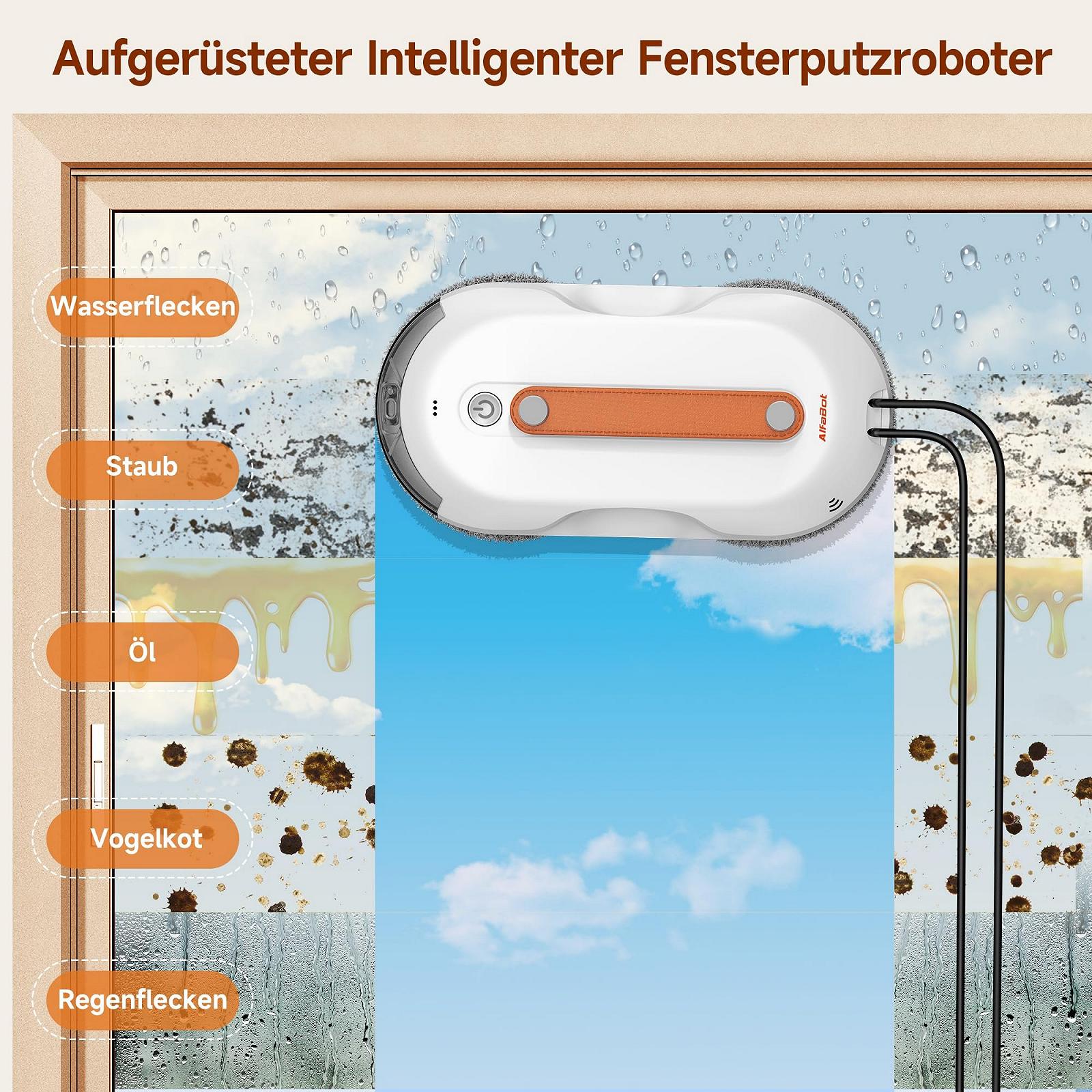 Aufgerüsteter Intelligenter Fensterputzroboter

Wasserflecken

Staub

Öl

Vogelkot

Regenflecken

AlfaBot