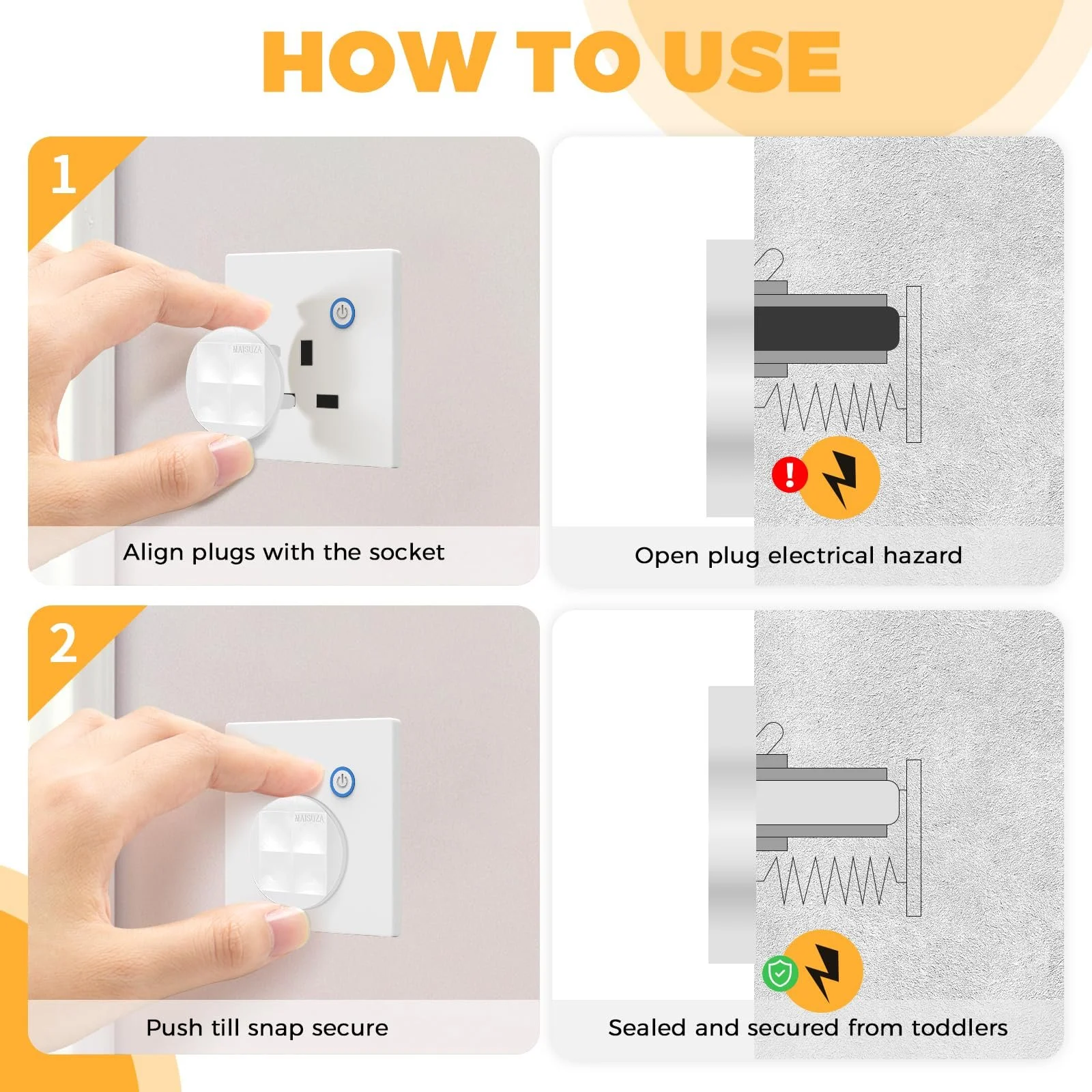 HOW TO USE

1

MAISUZA

Align plugs with the socket

Open plug electrical hazard

2

MAISUZA

Push till snap secure

Sealed and secured from toddlers