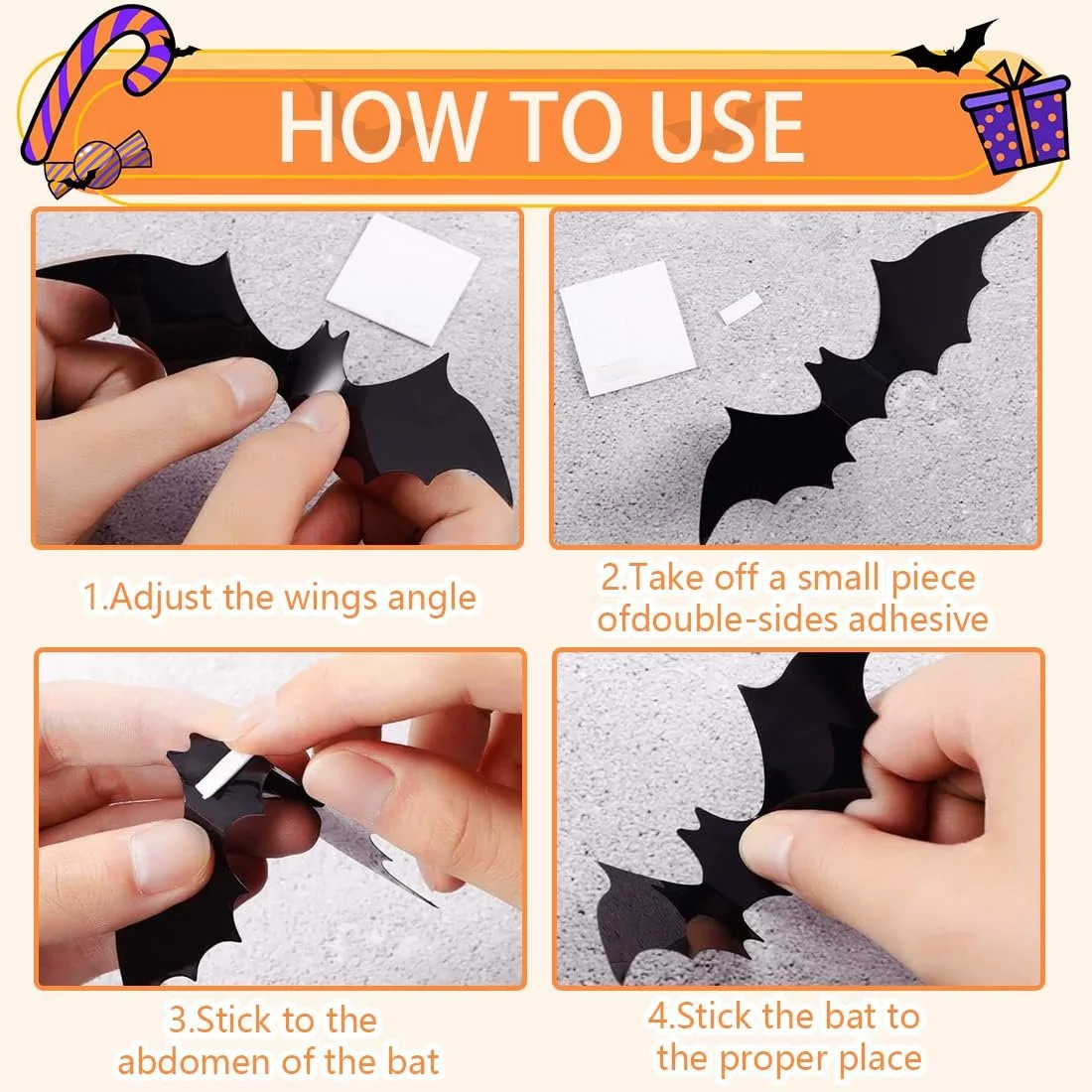 HOW TO USE

1.Adjust the wings angle

2.Take off a small piece ofdouble-sides adhesive

3.Stick to the abdomen of the bat

4.Stick the bat to the proper place