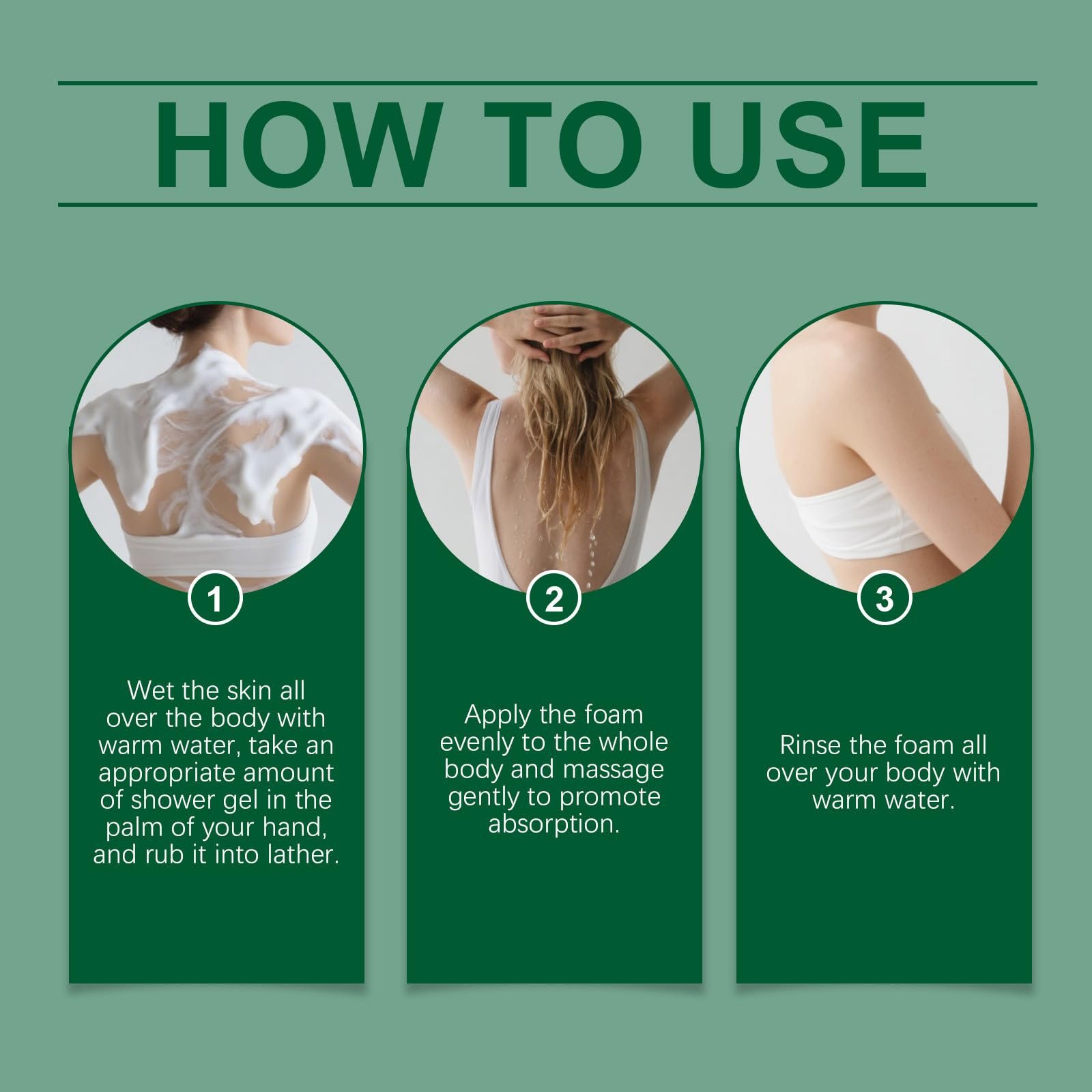 HOW TO USE

1

Wet the skin all over the body with warm water, take an appropriate amount of shower gel in the palm of your hand, and rub it into lather.

2

Apply the foam evenly to the whole body and massage gently to promote absorption.

3

Rinse the foam all over your body with warm water.